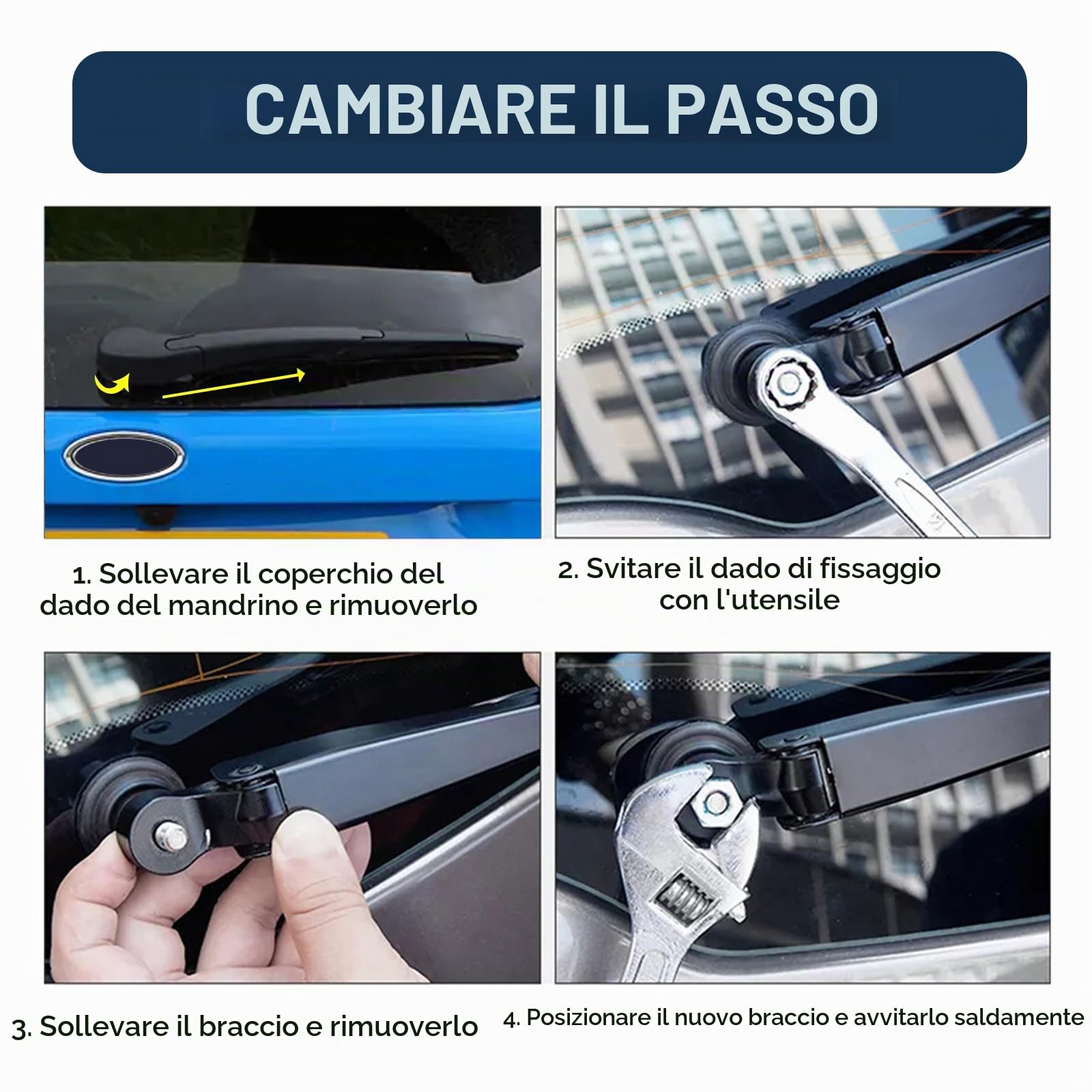 CAMBIARE IL PASSO

1. Sollevare il coperchio del dado del mandrino e rimuoverlo

2. Svitare il dado di fissaggio con l'utensile

3. Sollevare il braccio e rimuoverlo

4. Posizionare il nuovo braccio e avvitarlo saldamente