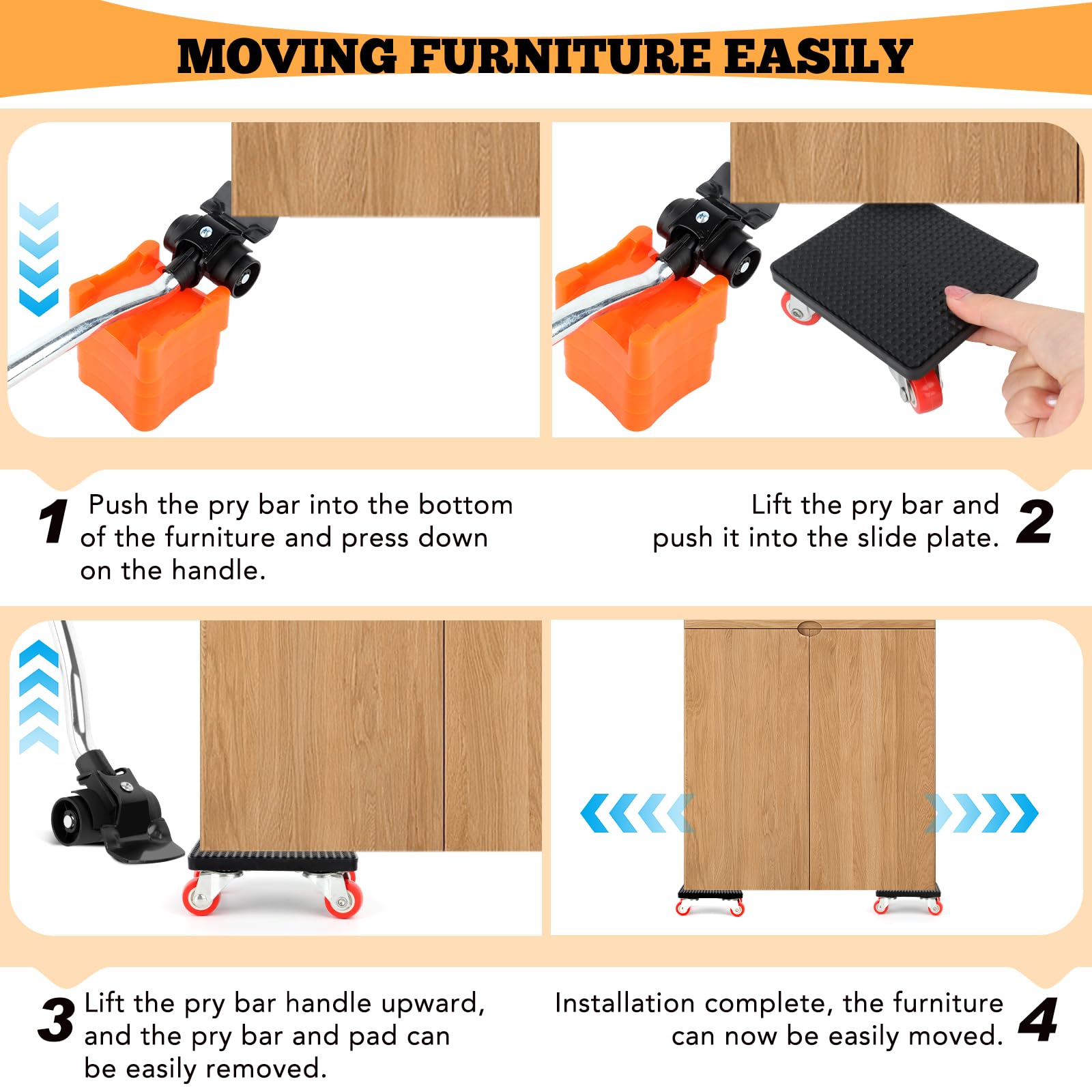 MOVING FURNITURE EASILY

1 Push the pry bar into the bottom of the furniture and press down on the handle.

Lift the pry bar and push it into the slide plate. 2

3 Lift the pry bar handle upward, and the pry bar and pad can be easily removed.

Installation complete, the furniture can now be easily moved. 4