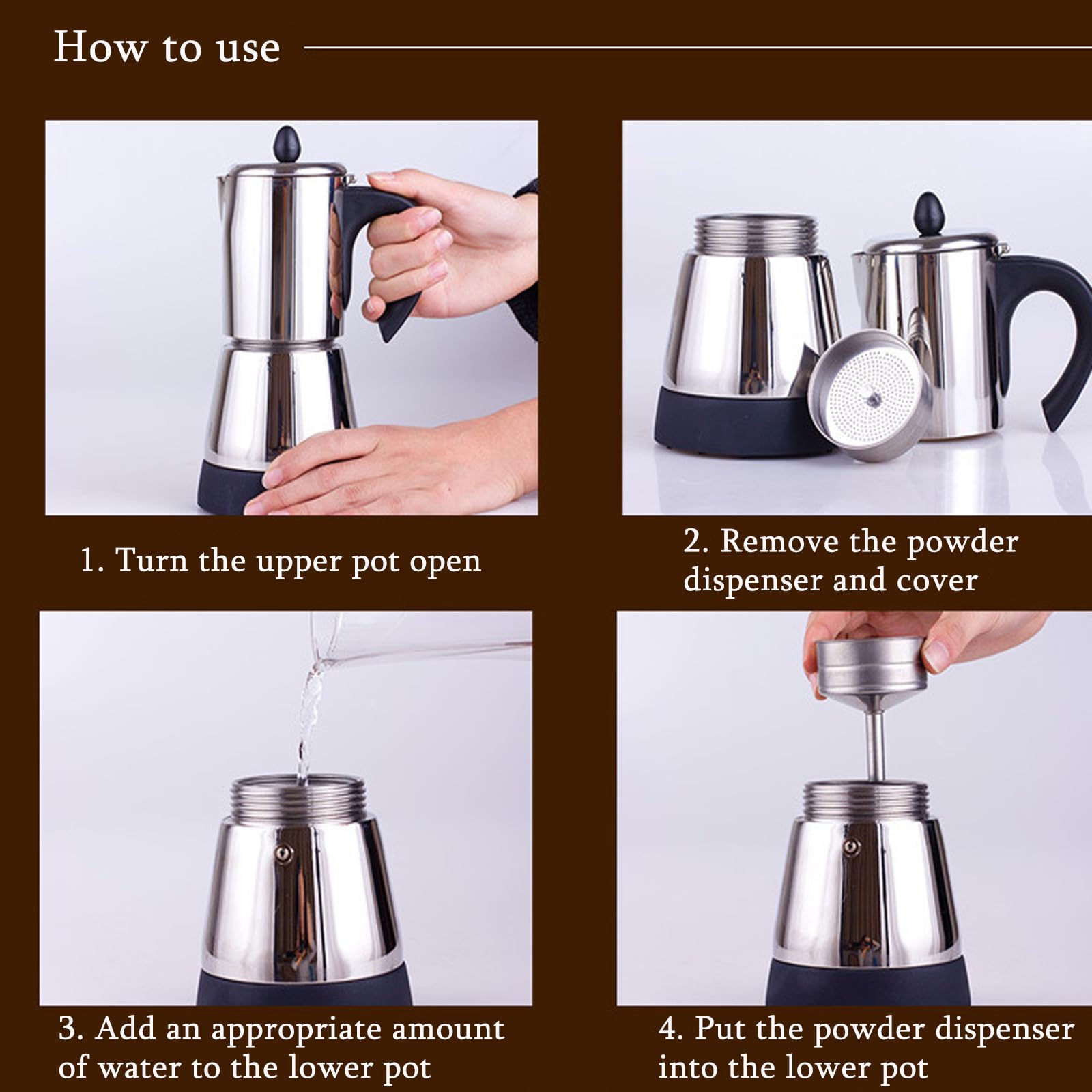 How to use

1. Turn the upper pot open

2. Remove the powder dispenser and cover

3. Add an appropriate amount of water to the lower pot

4. Put the powder dispenser into the lower pot