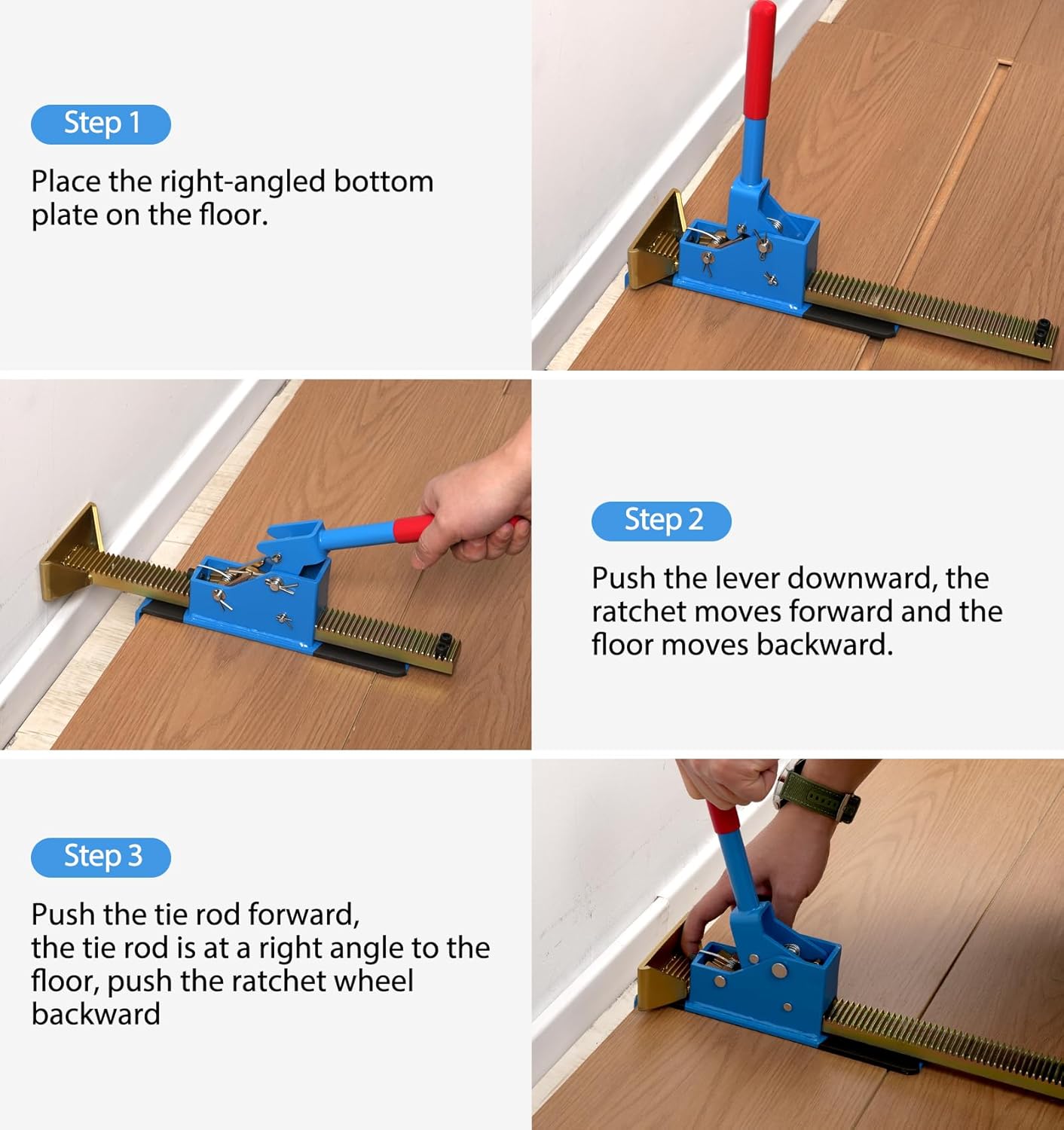 Step 1

Place the right-angled bottom plate on the floor.

Step 2

Push the lever downward, the ratchet moves forward and the floor moves backward.

Step 3

Push the tie rod forward,
the tie rod is at a right angle to the floor, push the ratchet wheel backward