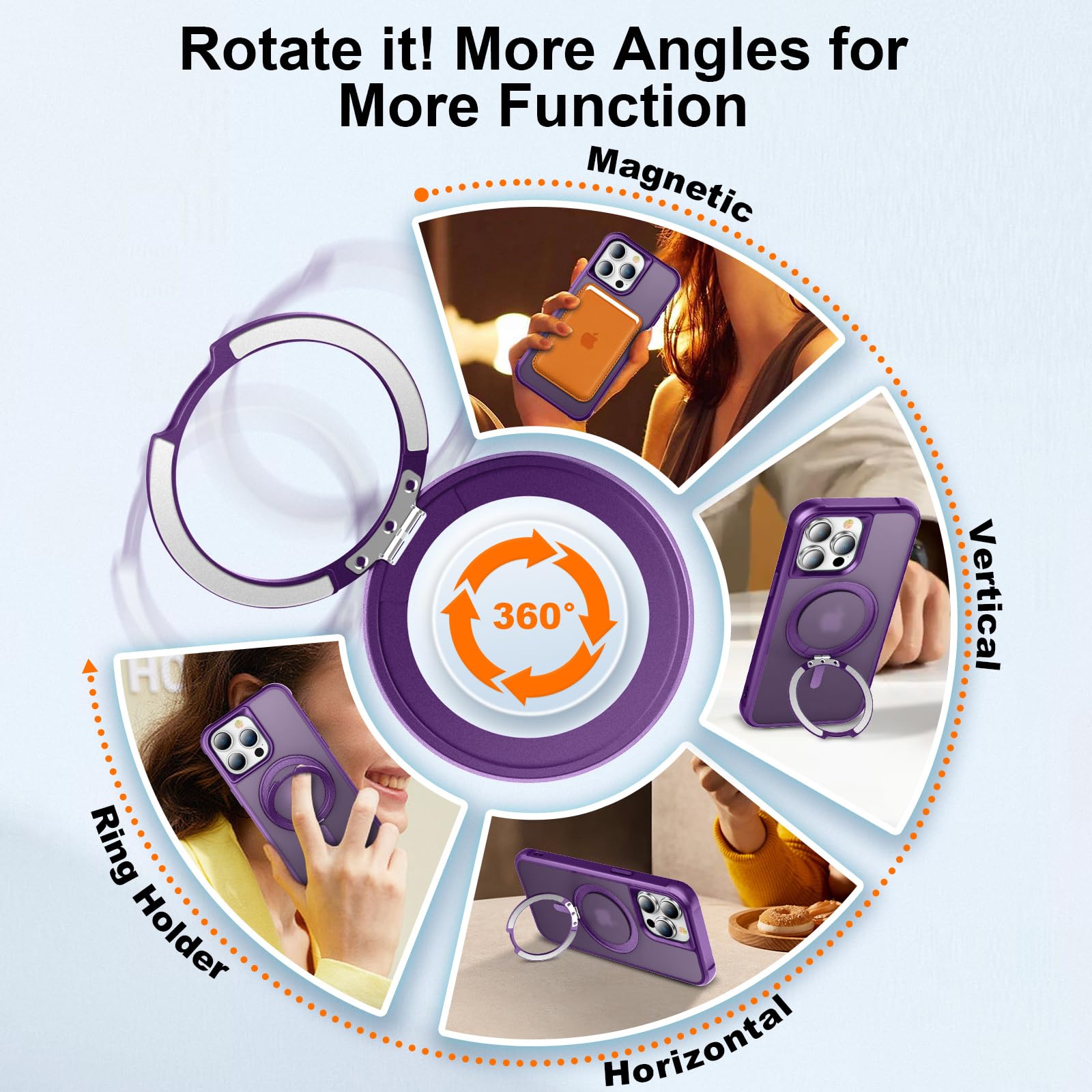 Rotate it! More Angles for More Function

Magnetic

Vertical

360°

Horizontal

Ring Holder