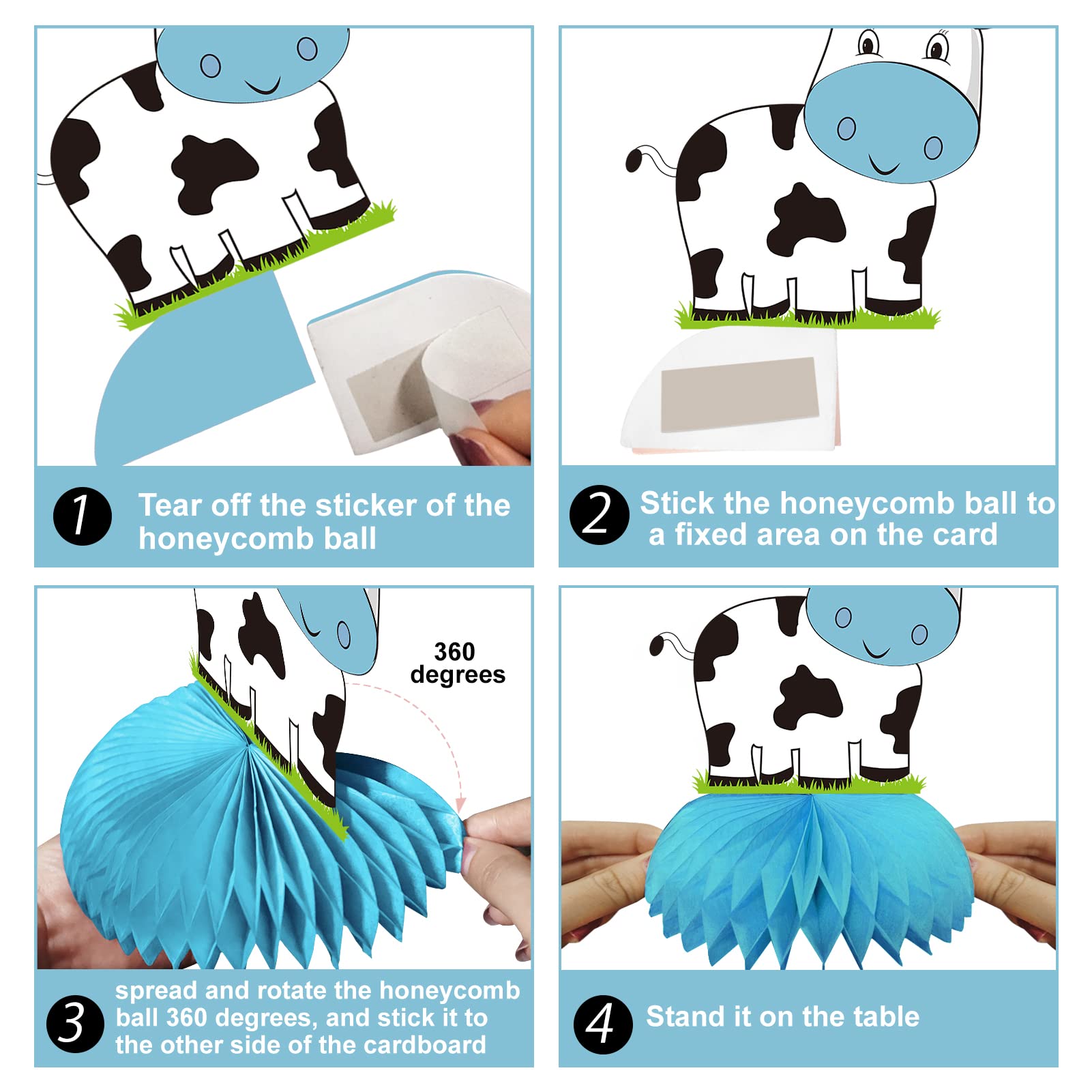 1 Tear off the sticker of the honeycomb ball

2 Stick the honeycomb ball to a fixed area on the card

360 degrees

3 spread and rotate the honeycomb ball 360 degrees, and stick it to the other side of the cardboard

4 Stand it on the table