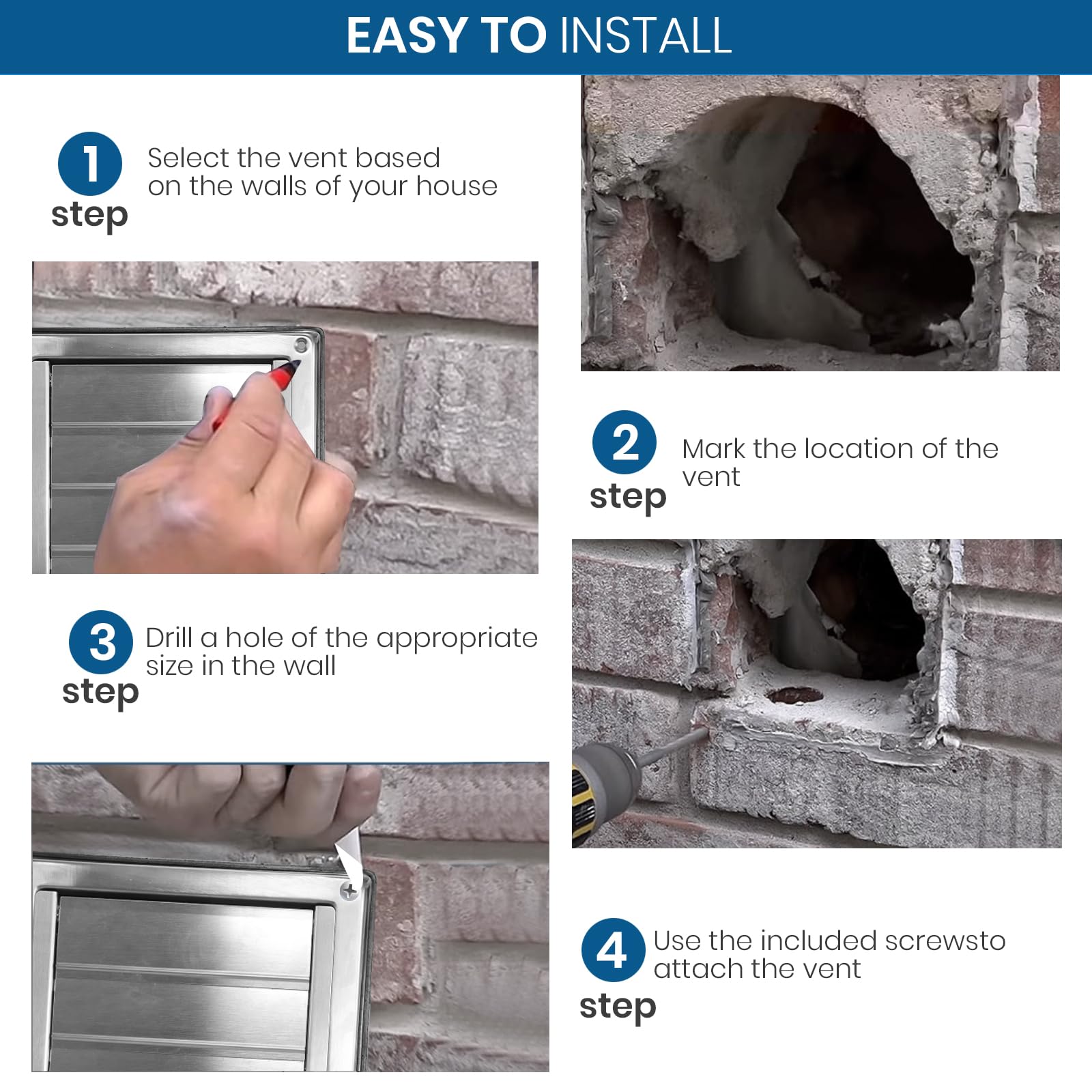 EASY TO INSTALL

1
step
Select the vent based on the walls of your house

2
step
Mark the location of the vent

3
step
Drill a hole of the appropriate size in the wall

4
step
Use the included screwsto attach the vent