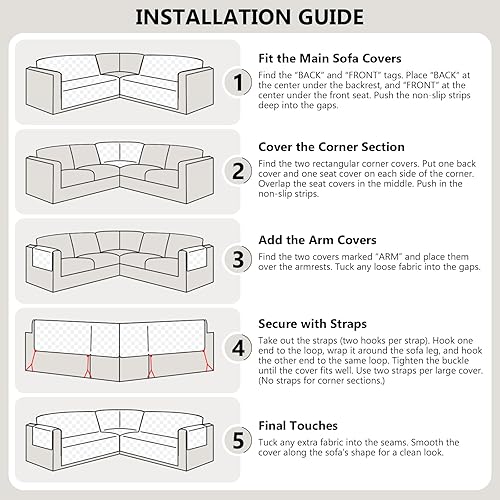 INSTALLATION GUIDE

1

Fit the Main Sofa Covers

Find the "BACK" and "FRONT" tags. Place "BACK" at the center under the backrest, and "FRONT" at the center under the front seat. Push the non-slip strips deep into the gaps.

2

Cover the Corner Section

Find the two rectangular corner covers. Put one back cover and one seat cover on each side of the corner. Overlap the seat covers in the middle. Push in the non-slip strips.

3

Add the Arm Covers

Find the two covers marked "ARM" and place them over the armrests. Tuck any loose fabric into the gaps.

4

Secure with Straps

Take out the straps (two hooks per strap). Hook one end to the loop, wrap it around the sofa leg, and hook the other end to the same loop. Tighten the buckle until the cover fits well. Use two straps per large cover. (No straps for corner sections.)

5

Final Touches

Tuck any extra fabric into the seams. Smooth the cover along the sofa's shape for a clean look.