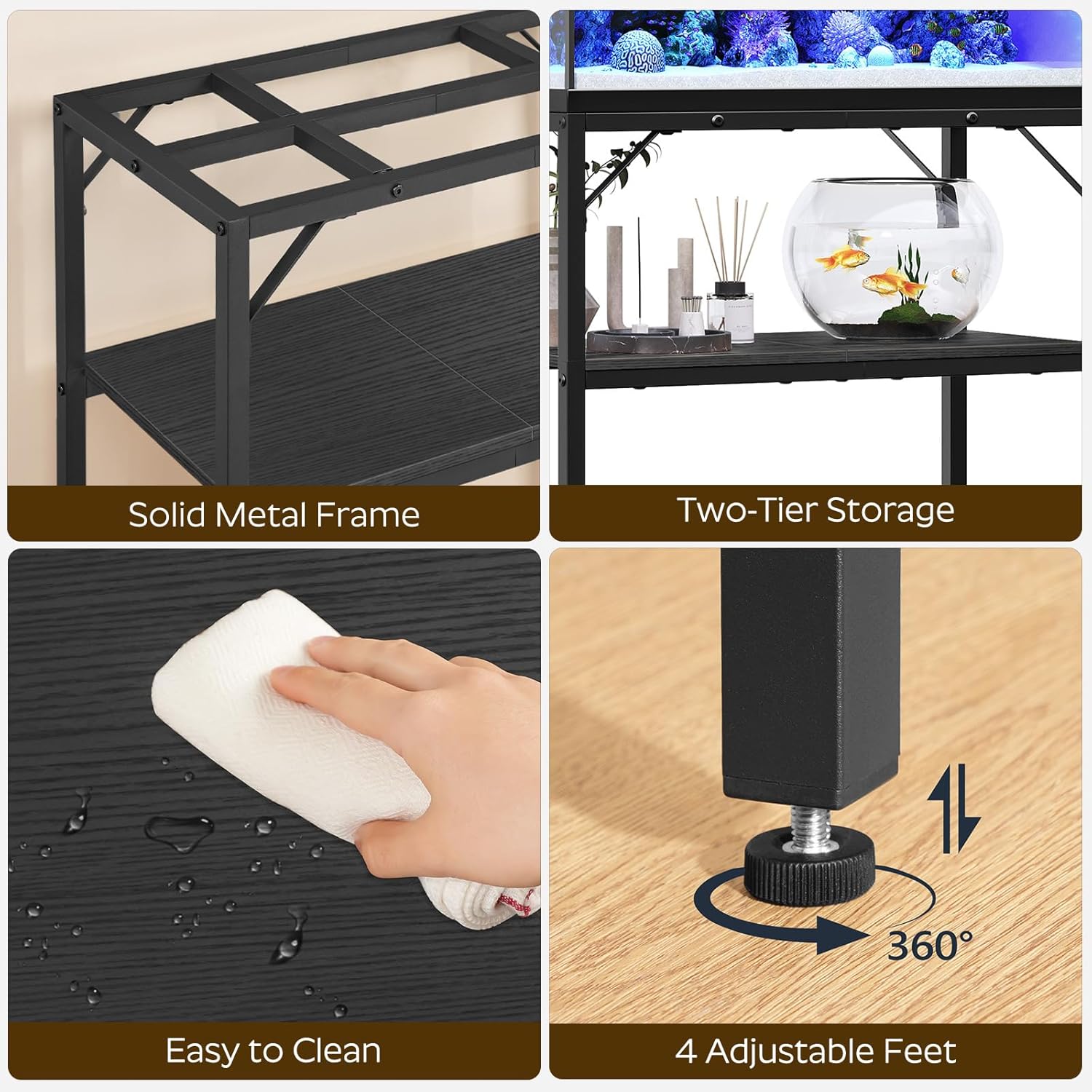 Solid Metal Frame

Two-Tier Storage

Easy to Clean

360°

4 Adjustable Feet