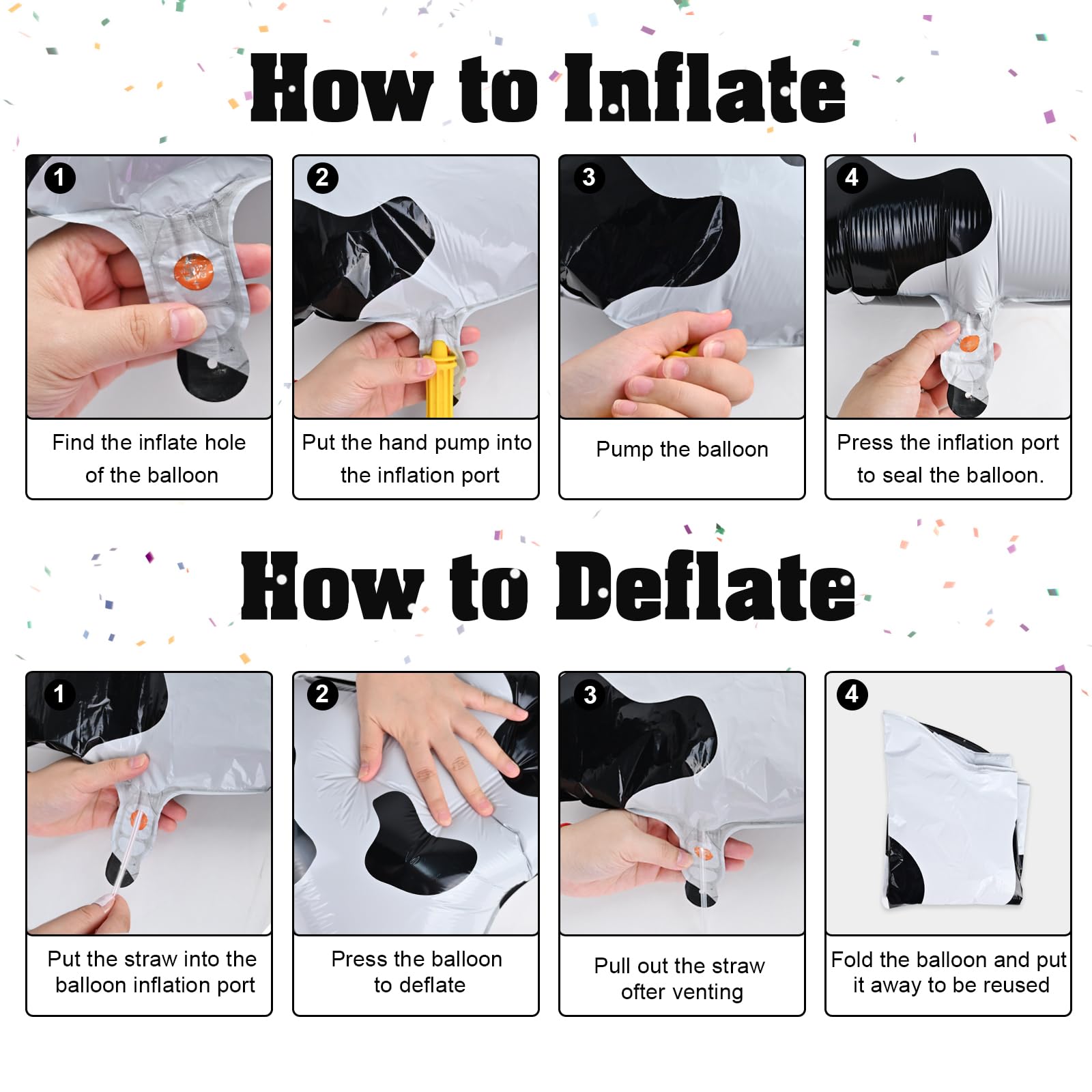 How to Inflate

1
Find the inflate hole of the balloon

2
Put the hand pump into the inflation port

3
Pump the balloon

4
Press the inflation port to seal the balloon.

How to Deflate

1
Put the straw into the balloon inflation port

2
Press the balloon to deflate

3
Pull out the straw ofter venting

4
Fold the balloon and put it away to be reused