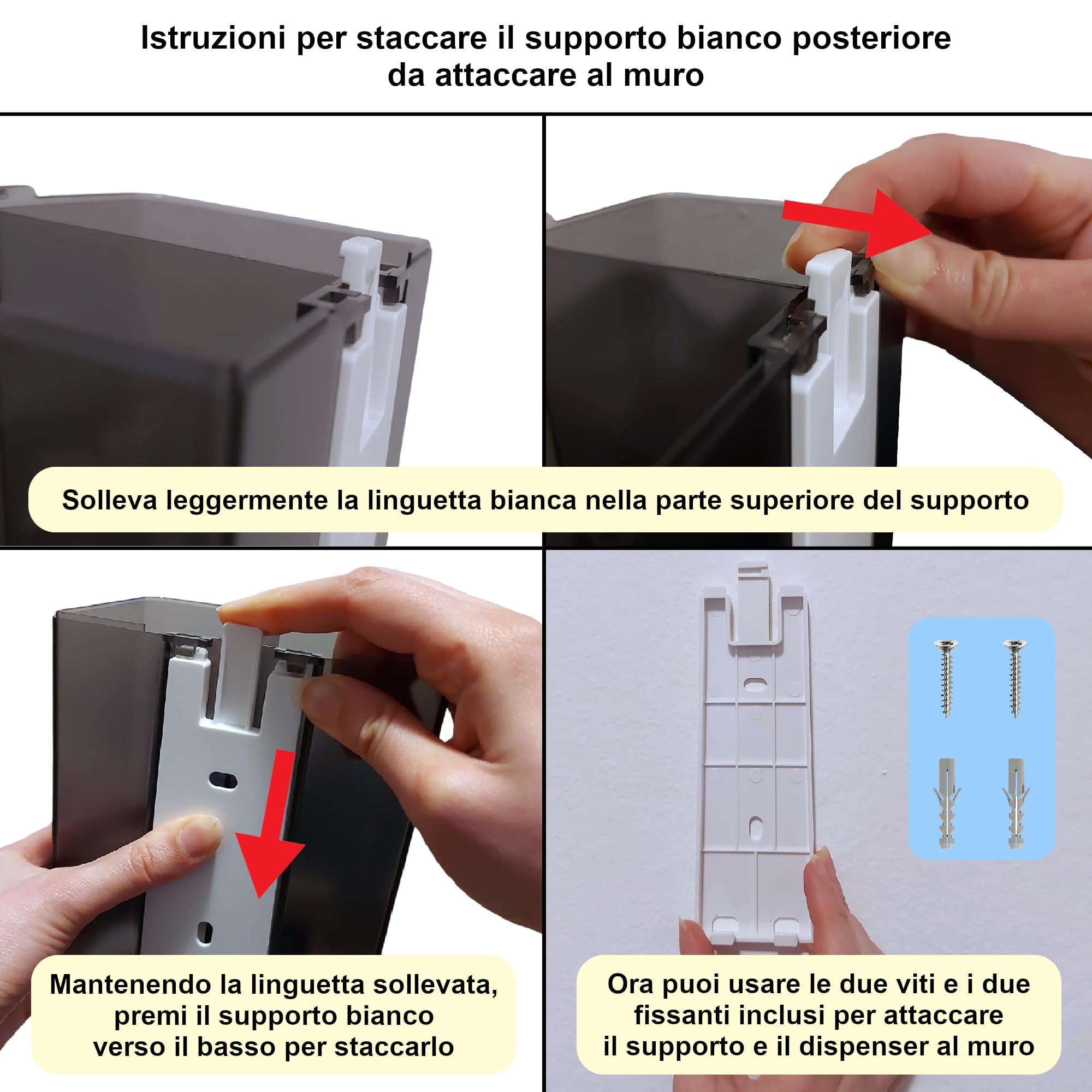 Istruzioni per staccare il supporto bianco posteriore da attaccare al muro

Solleva leggermente la linguetta bianca nella parte superiore del supporto

Mantenendo la linguetta sollevata, premi il supporto bianco verso il basso per staccarlo

Ora puoi usare le due viti e i due fissanti inclusi per attaccare il supporto e il dispenser al muro