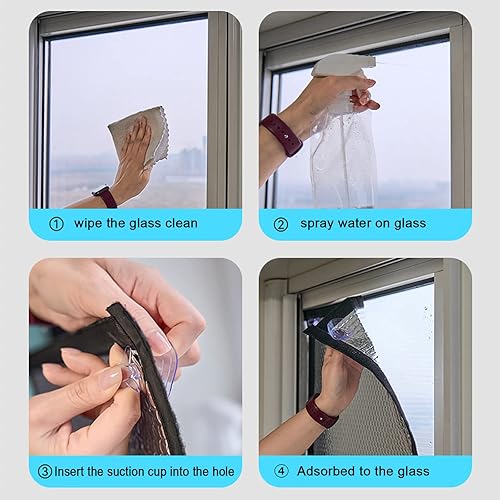 ① wipe the glass clean

② spray water on glass

③ Insert the suction cup into the hole

④ Adsorbed to the glass