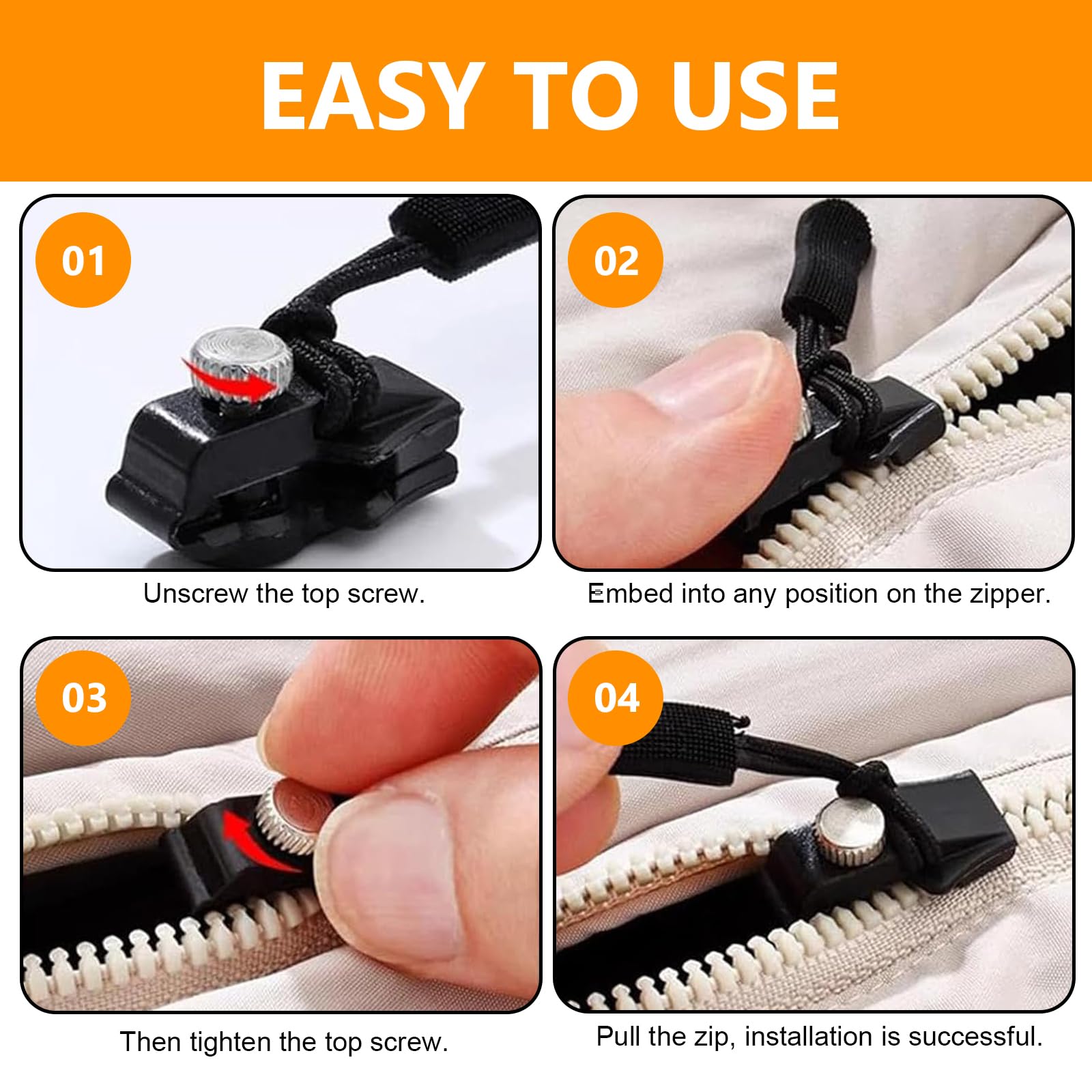 EASY TO USE

01

Unscrew the top screw.

02

Embed into any position on the zipper.

03

Then tighten the top screw.

04

Pull the zip, installation is successful.