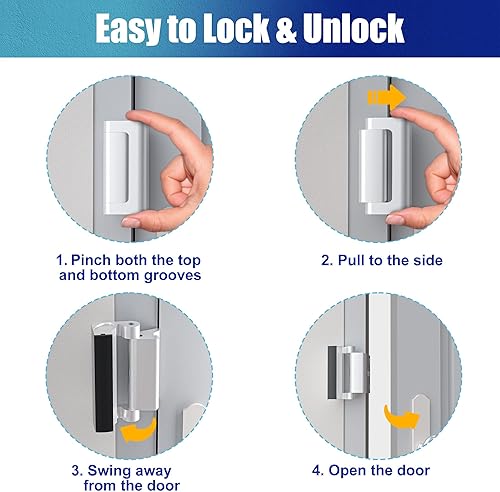 Easy to Lock & Unlock

1. Pinch both the top and bottom grooves

2. Pull to the side

3. Swing away from the door

4. Open the door