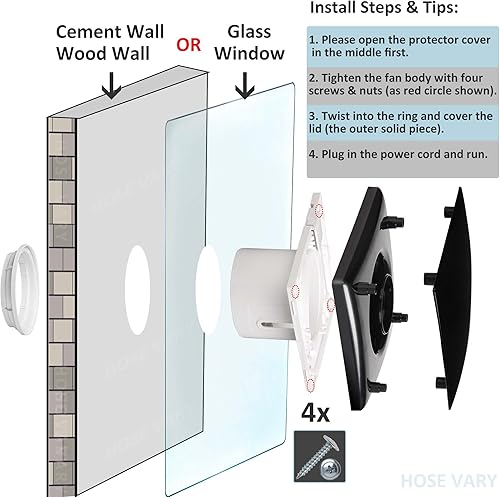 Cement Wall Wood Wall

OR

Glass Window

Install Steps & Tips:

1. Please open the protector cover in the middle first.

2. Tighten the fan body with four screws & nuts (as red circle shown).

3. Twist into the ring and cover the lid (the outer solid piece).

4. Plug in the power cord and run.

4x

HOSE VARY