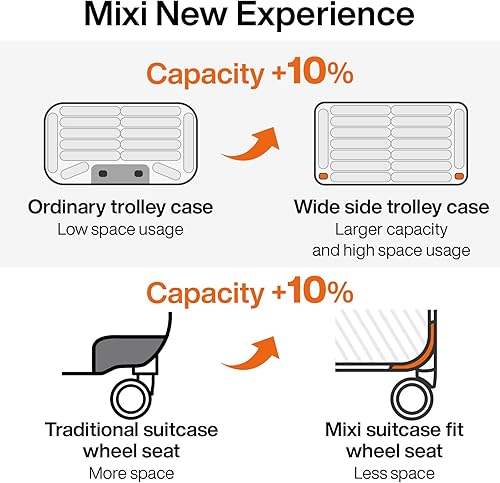 Mixi New Experience

Capacity +10%

Ordinary trolley case
Low space usage

Wide side trolley case
Larger capacity and high space usage

Capacity +10%

Traditional suitcase wheel seat
More space

Mixi suitcase fit wheel seat
Less space