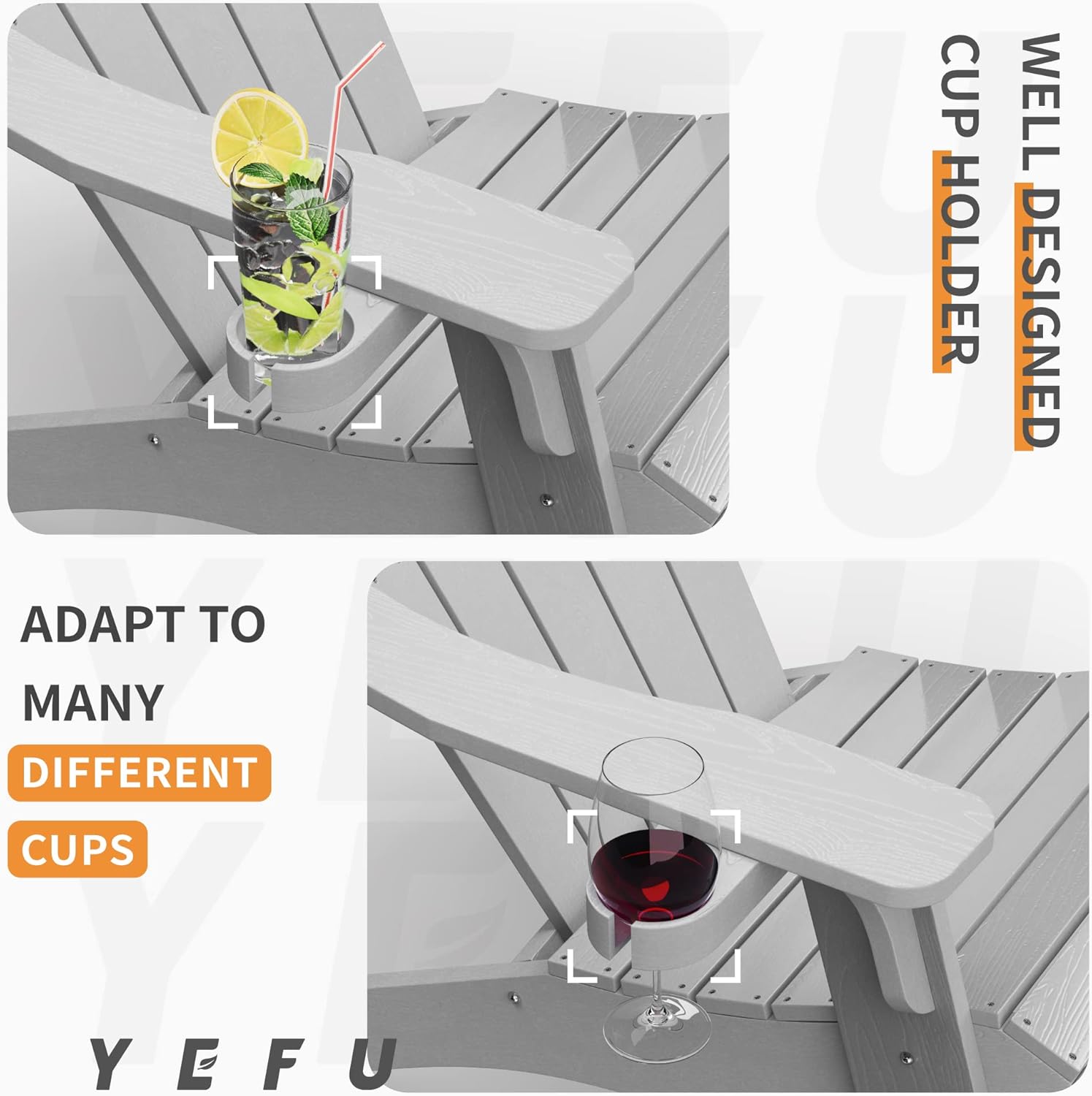 WELL DESIGNED
CUP HOLDER

ADAPT TO
MANY
DIFFERENT
CUPS

YEFU