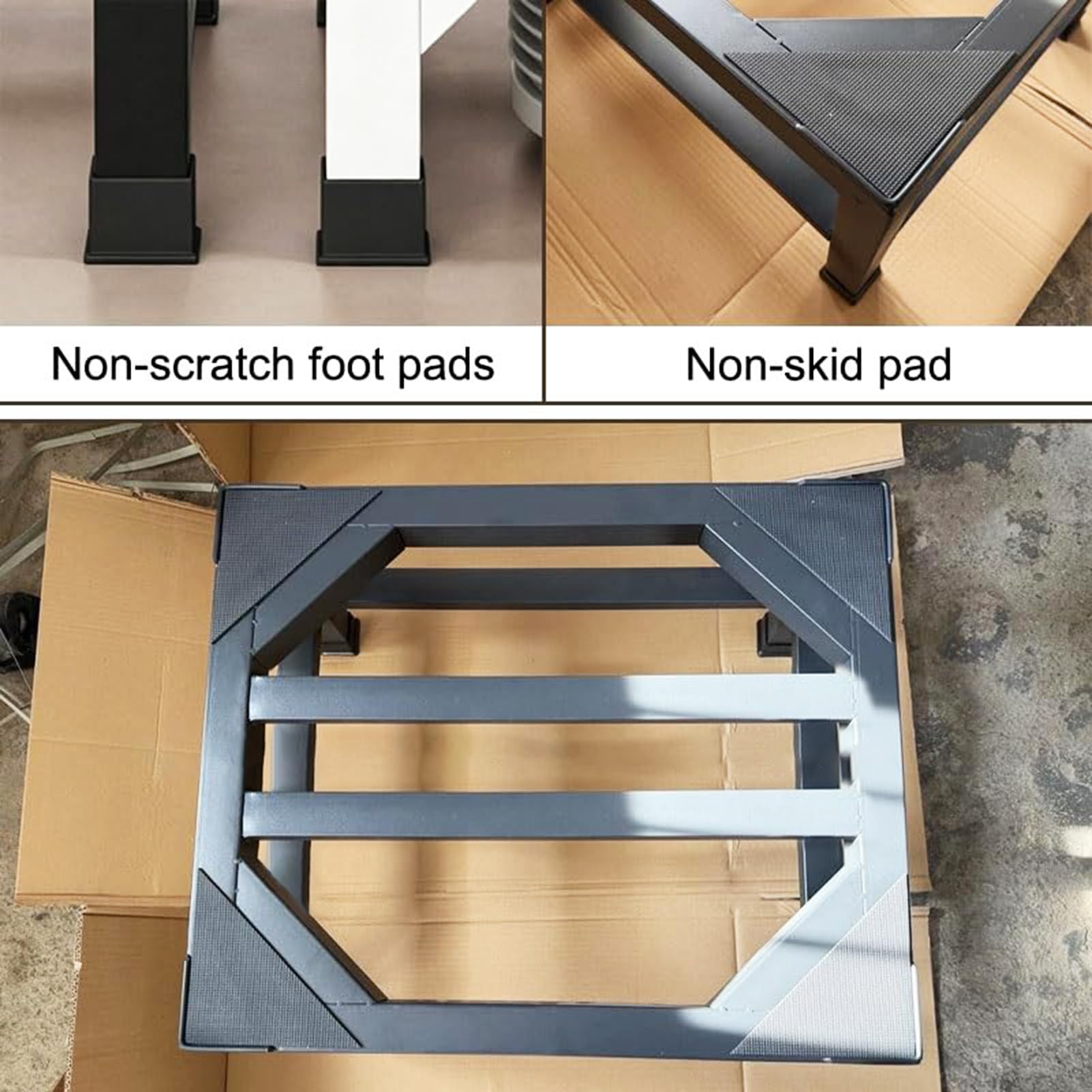 Non-scratch foot pads

Non-skid pad