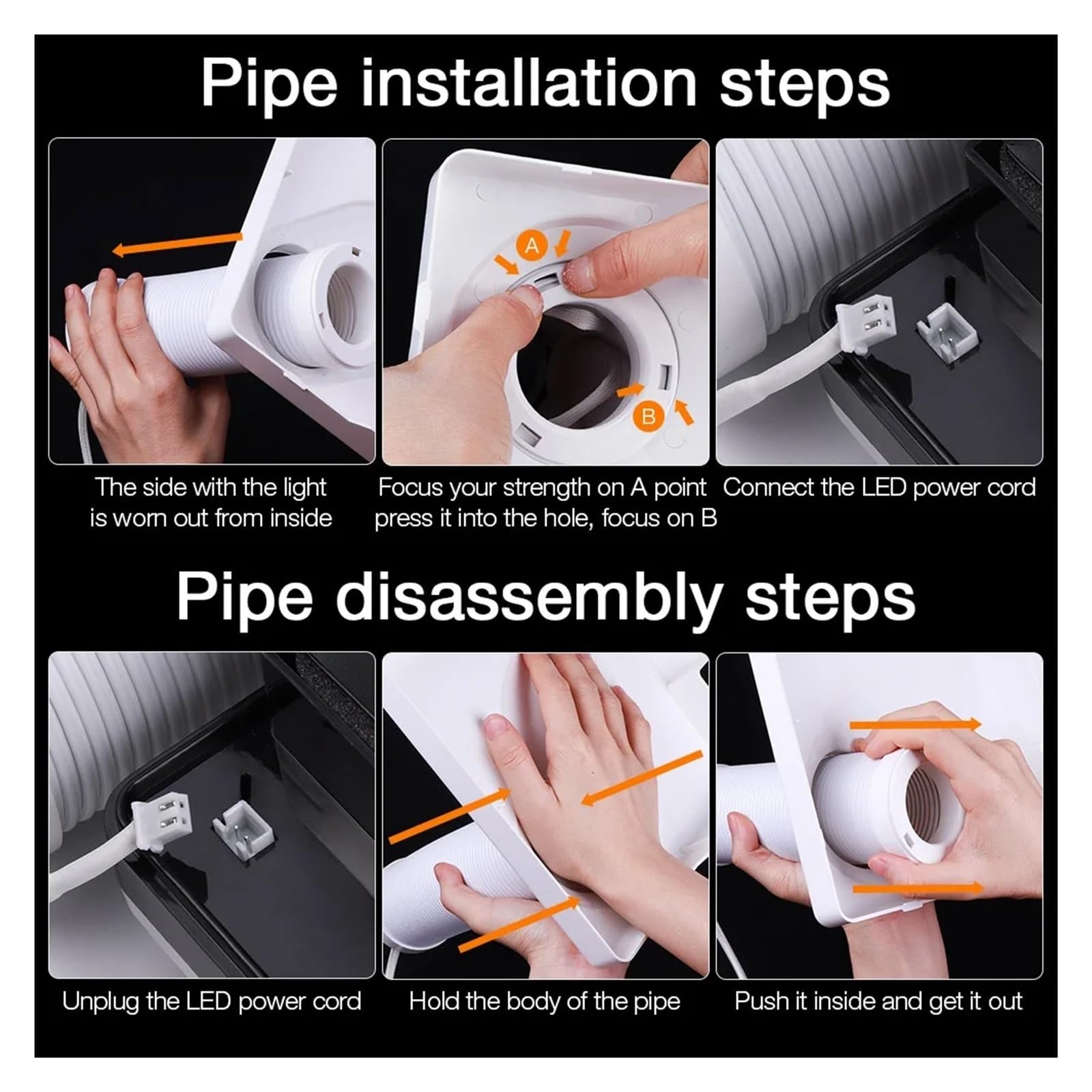 Pipe installation steps

A

B

The side with the light is worn out from inside

Focus your strength on A point press it into the hole, focus on B

Connect the LED power cord

Pipe disassembly steps

Unplug the LED power cord

Hold the body of the pipe

Push it inside and get it out