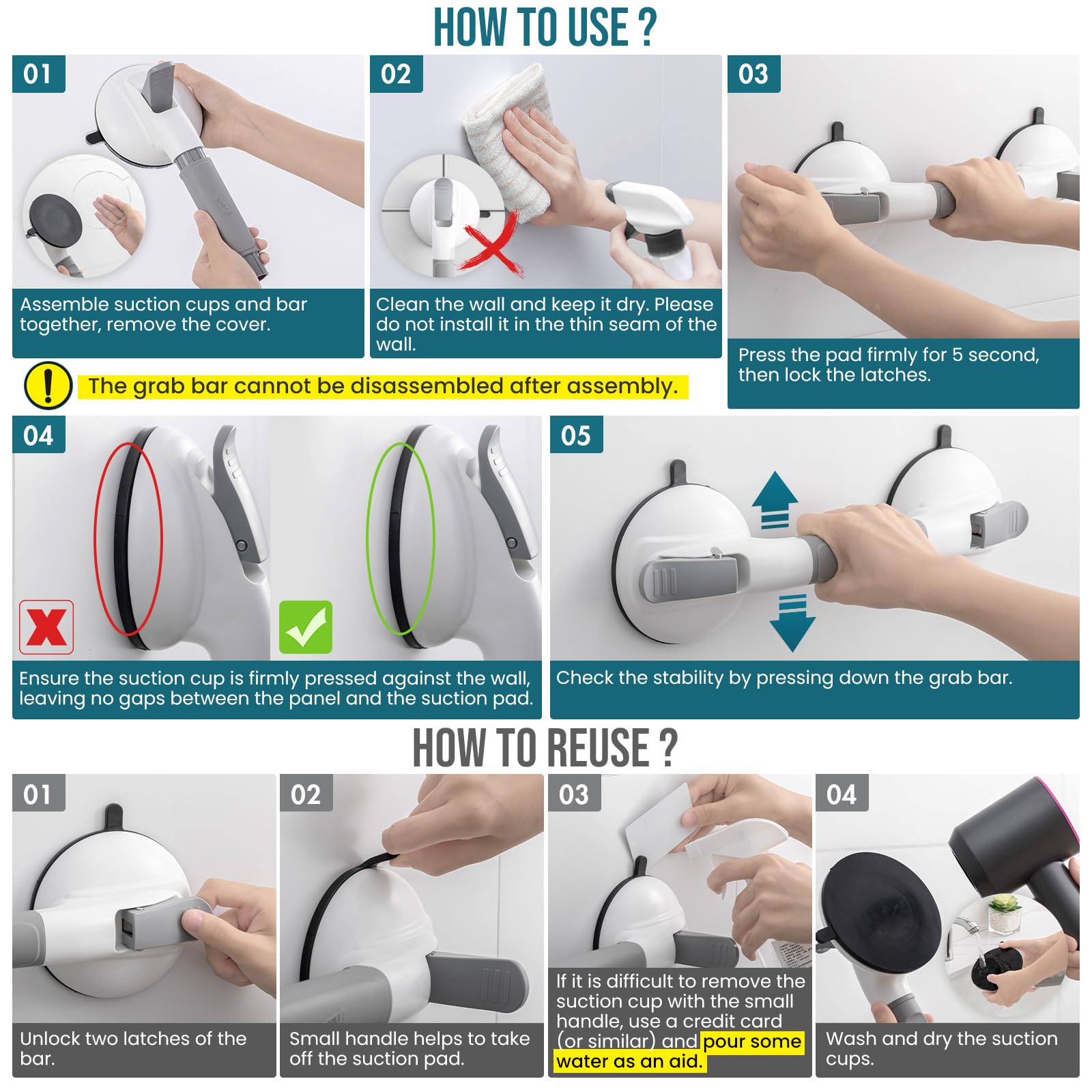 HOW TO USE ?

01

Assemble suction cups and bar together, remove the cover.

02

Clean the wall and keep it dry. Please do not install it in the thin seam of the wall.

03

Press the pad firmly for 5 second, then lock the latches.

The grab bar cannot be disassembled after assembly.

04

Ensure the suction cup is firmly pressed against the wall, leaving no gaps between the panel and the suction pad.

05

Check the stability by pressing down the grab bar.

HOW TO REUSE ?

01

Unlock two latches of the bar.

02

Small handle helps to take off the suction pad.

03

If it is difficult to remove the suction cup with the small handle, use a credit card (or similar) and pour some water as an aid.

04

Wash and dry the suction cups.