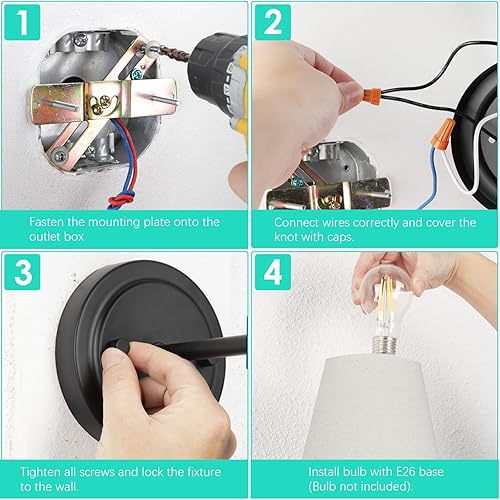 1

Fasten the mounting plate onto the outlet box

2

Connect wires correctly and cover the knot with caps.

3

Tighten all screws and lock the fixture to the wall.

4

Install bulb with E26 base
(Bulb not included).