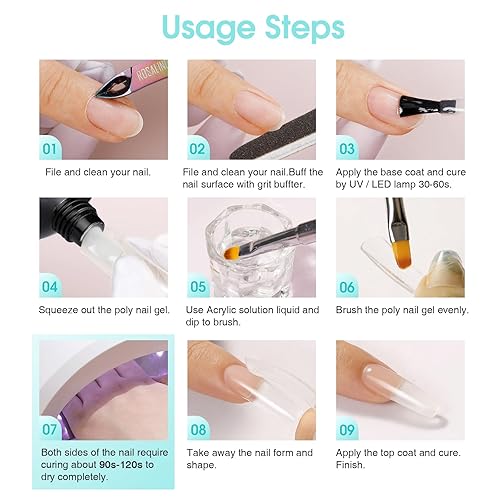 Usage Steps

ROSALIND

01

File and clean your nail.

02

File and clean your nail.Buff the nail surface with grit buffter.

03

Apply the base coat and cure by UV / LED lamp 30-60s.

04

Squeeze out the poly nail gel.

05

Use Acrylic solution liquid and dip to brush.

06

Brush the poly nail gel evenly.

07

Both sides of the nail require curing about 90s-120s to dry completely.

08

Take away the nail form and shape.

09

Apply the top coat and cure. Finish.