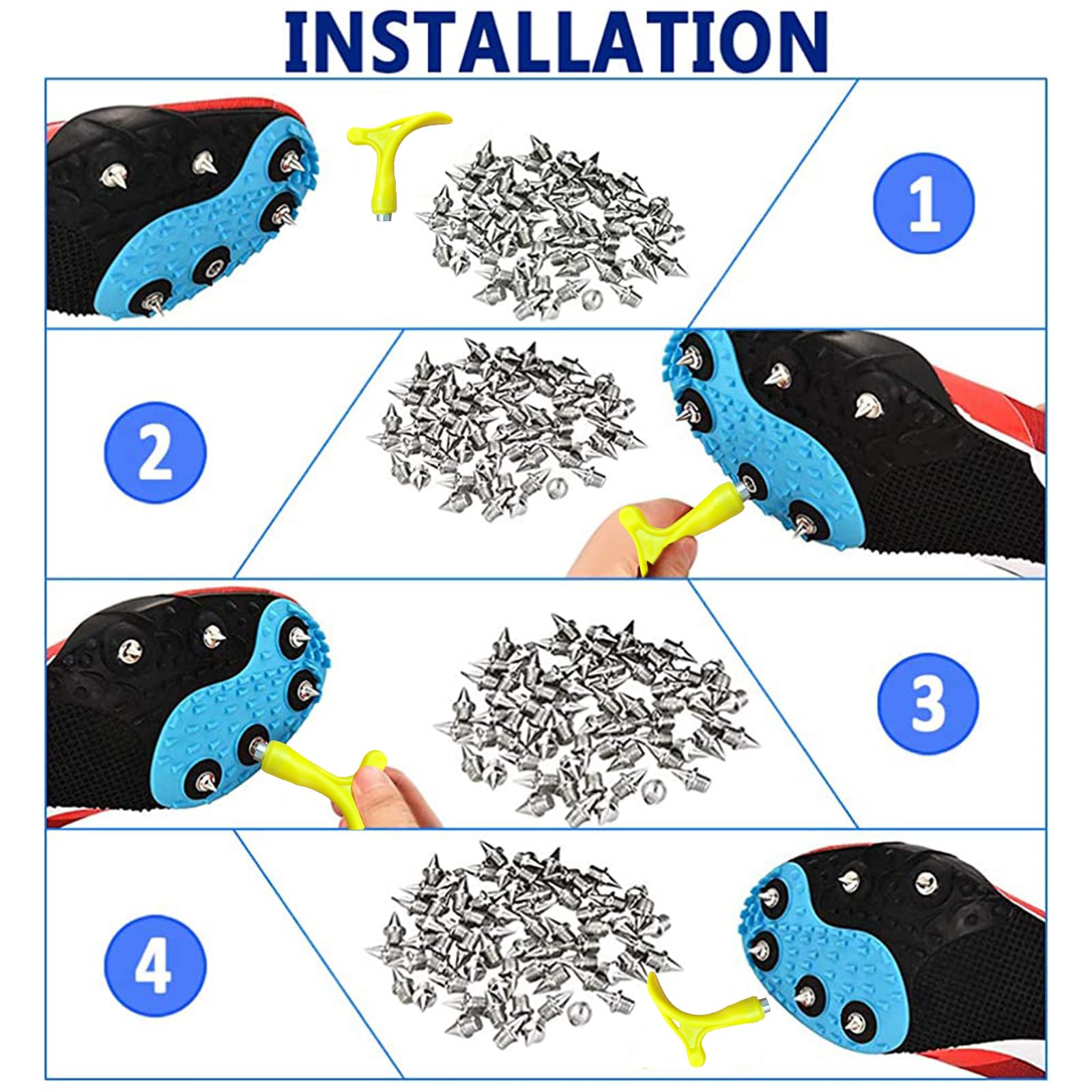 INSTALLATION

1

2

3

4