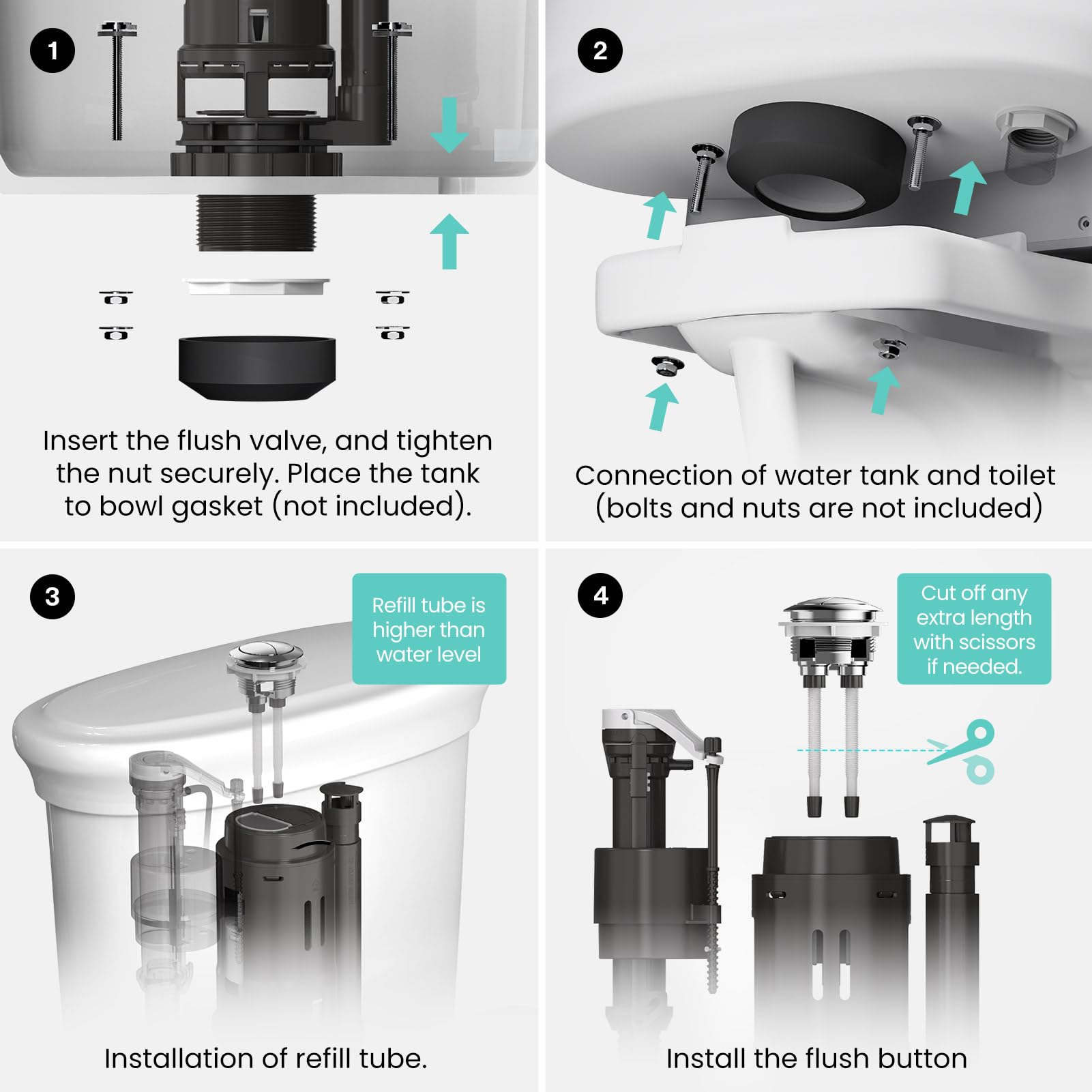 1

Insert the flush valve, and tighten the nut securely. Place the tank to bowl gasket (not included).

2

Connection of water tank and toilet (bolts and nuts are not included)

3

Refill tube is higher than water level

Installation of refill tube.

4

Cut off any extra length with scissors if needed.

Install the flush button