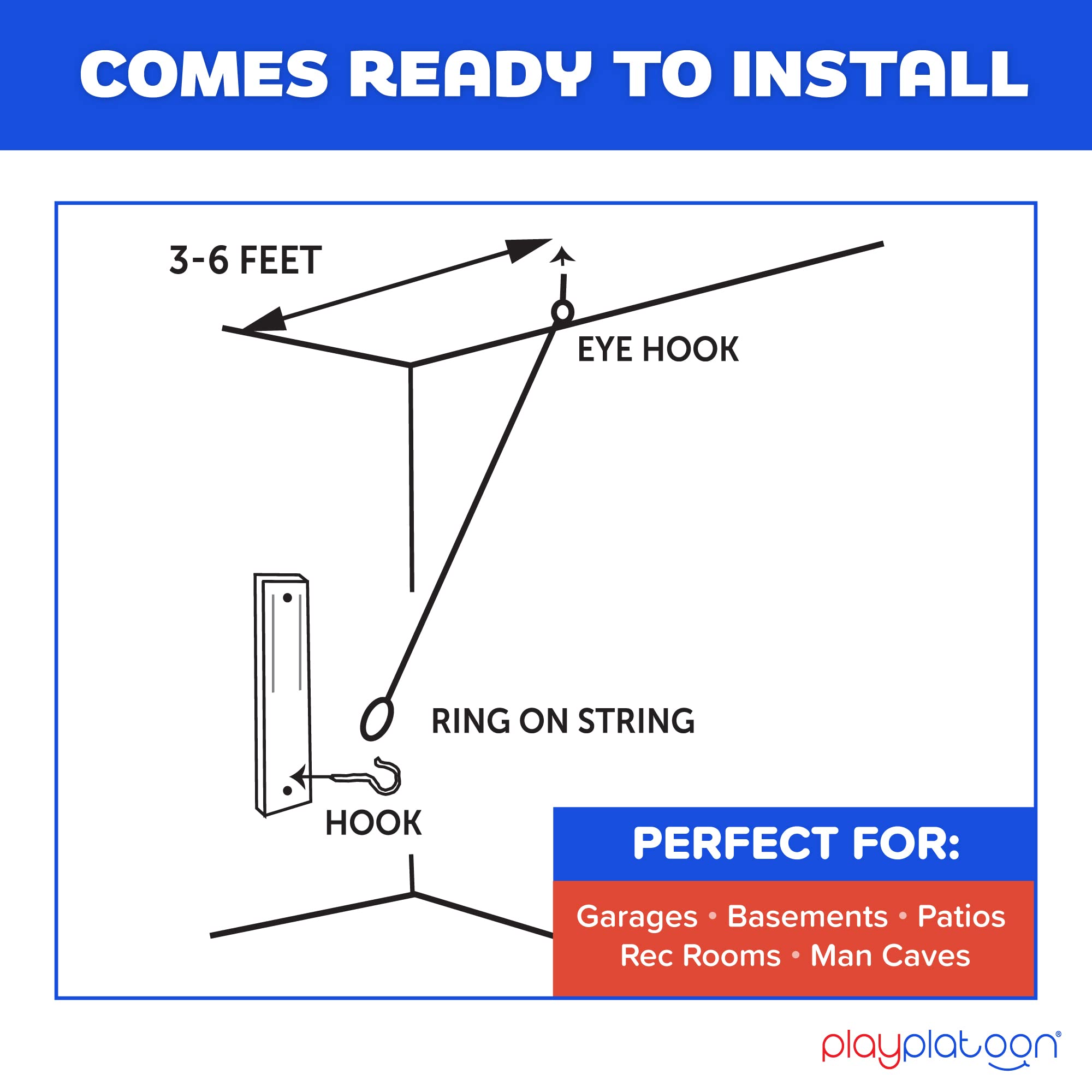 COMES READY TO INSTALL

3-6 FEET

EYE HOOK

RING ON STRING

HOOK

PERFECT FOR:

Garages • Basements • Patios
Rec Rooms • Man Caves

playplatoon®