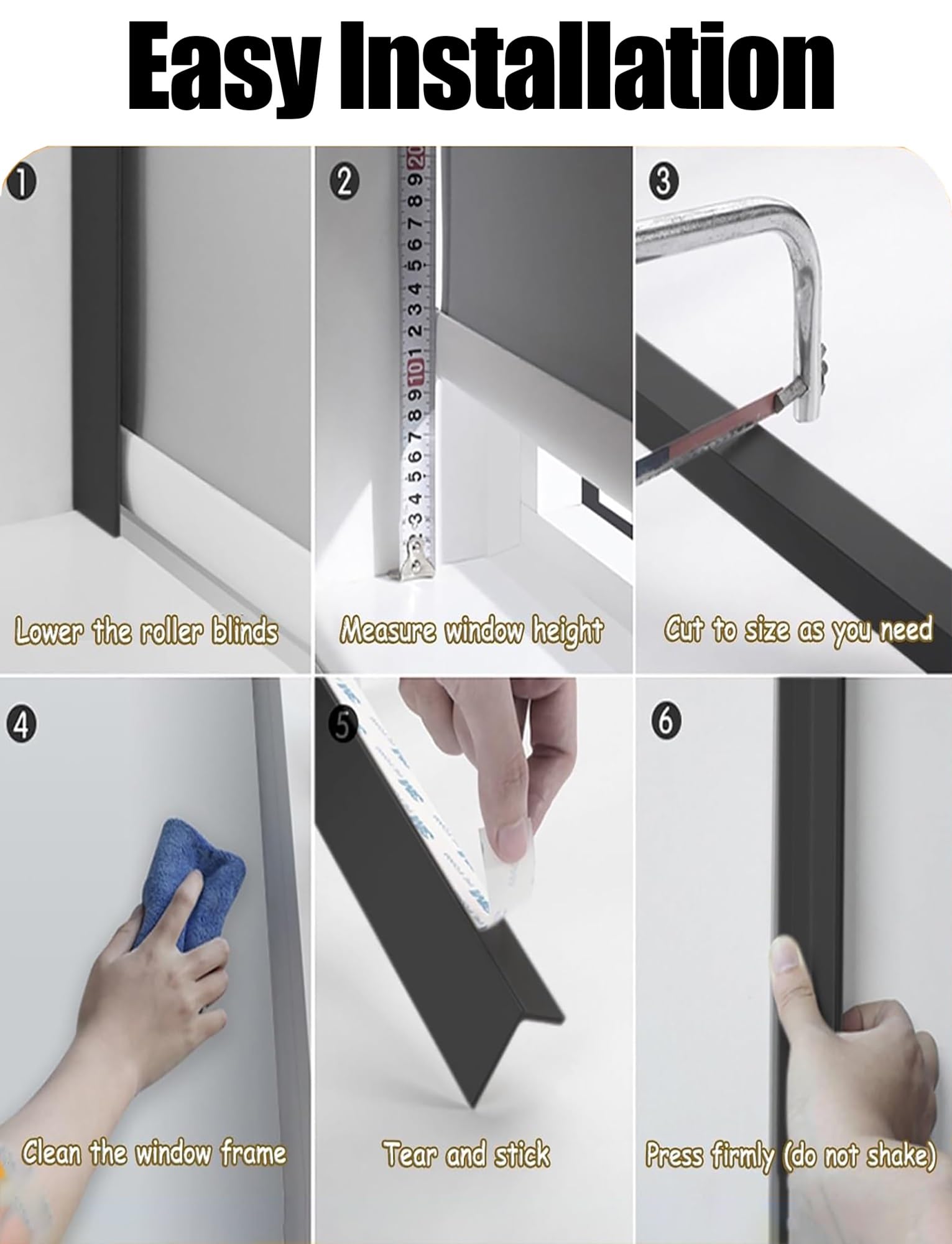 Easy Installation

①
Lower the roller blinds

②
Measure window height

③
Cut to size as you need

④
Clean the window frame

⑤
Tear and stick

⑥
Press firmly (do not shake)