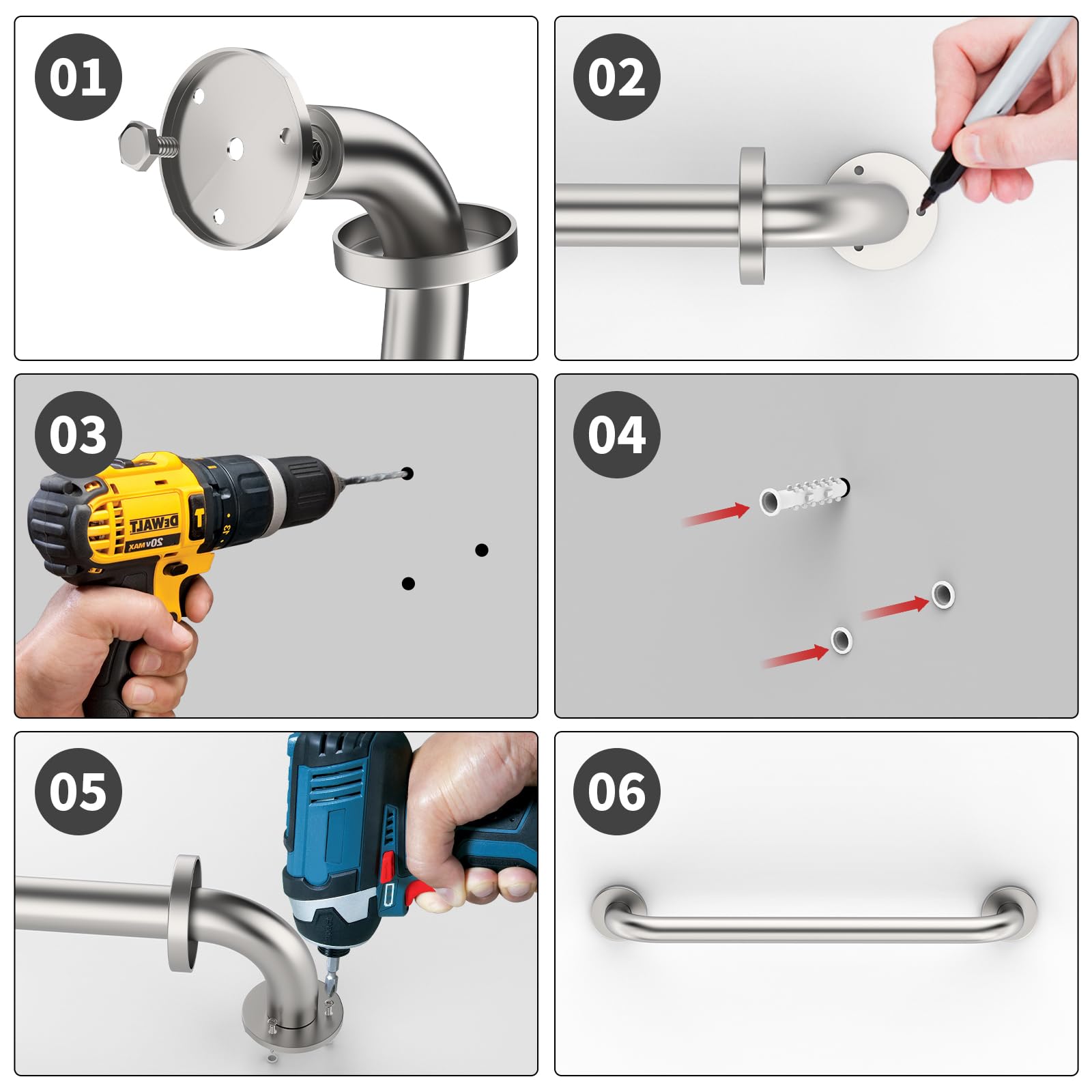 01

02

03

DEWALT
20V MAX

04

05

06