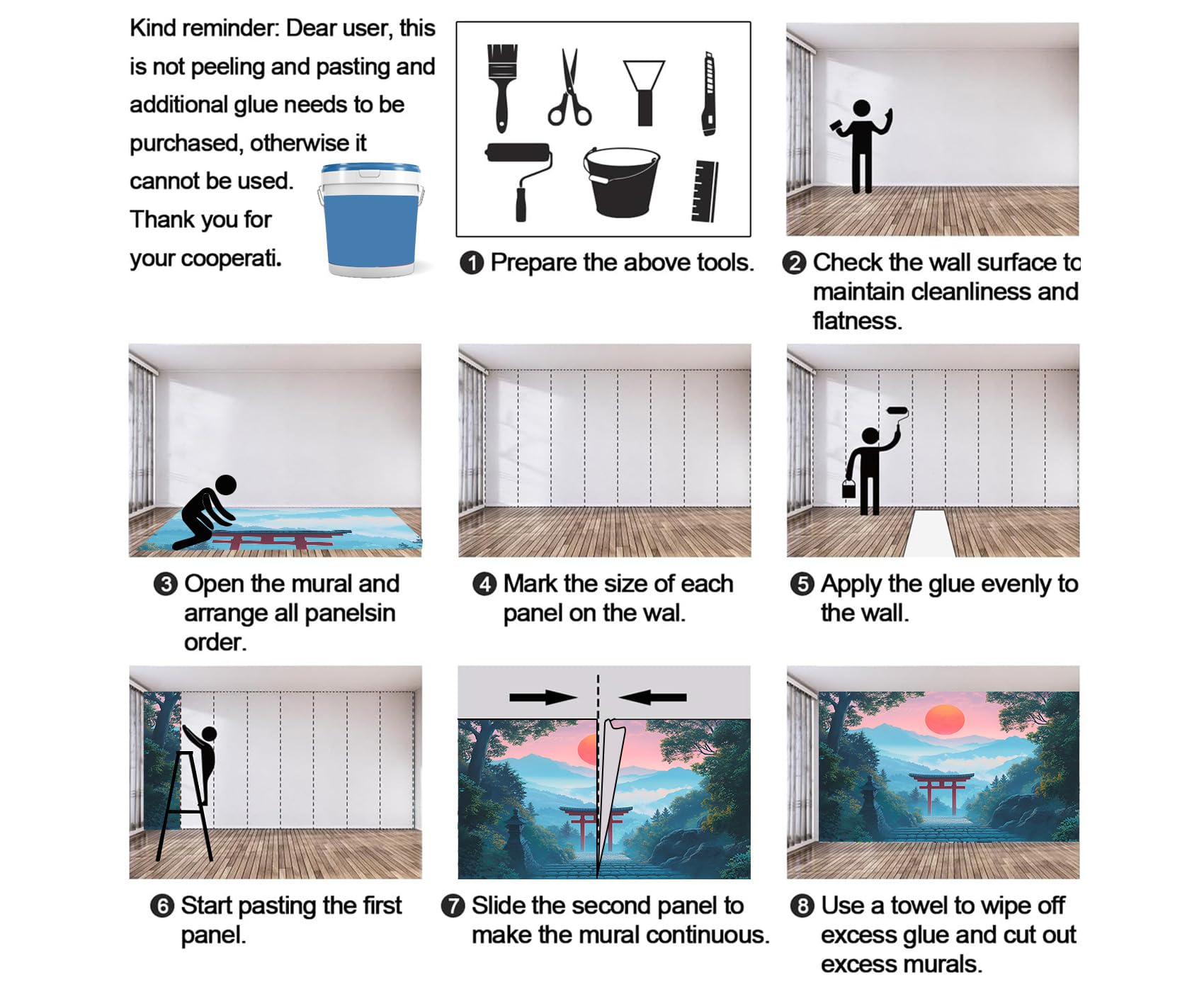 Kind reminder: Dear user, this is not peeling and pasting and additional glue needs to be purchased, otherwise it cannot be used. Thank you for your cooperati.

❶ Prepare the above tools.

❷ Check the wall surface to maintain cleanliness and flatness.

❸ Open the mural and arrange all panelsin order.

❹ Mark the size of each panel on the wal.

❺ Apply the glue evenly to the wall.

❻ Start pasting the first panel.

❼ Slide the second panel to make the mural continuous.

❽ Use a towel to wipe off excess glue and cut out excess murals.