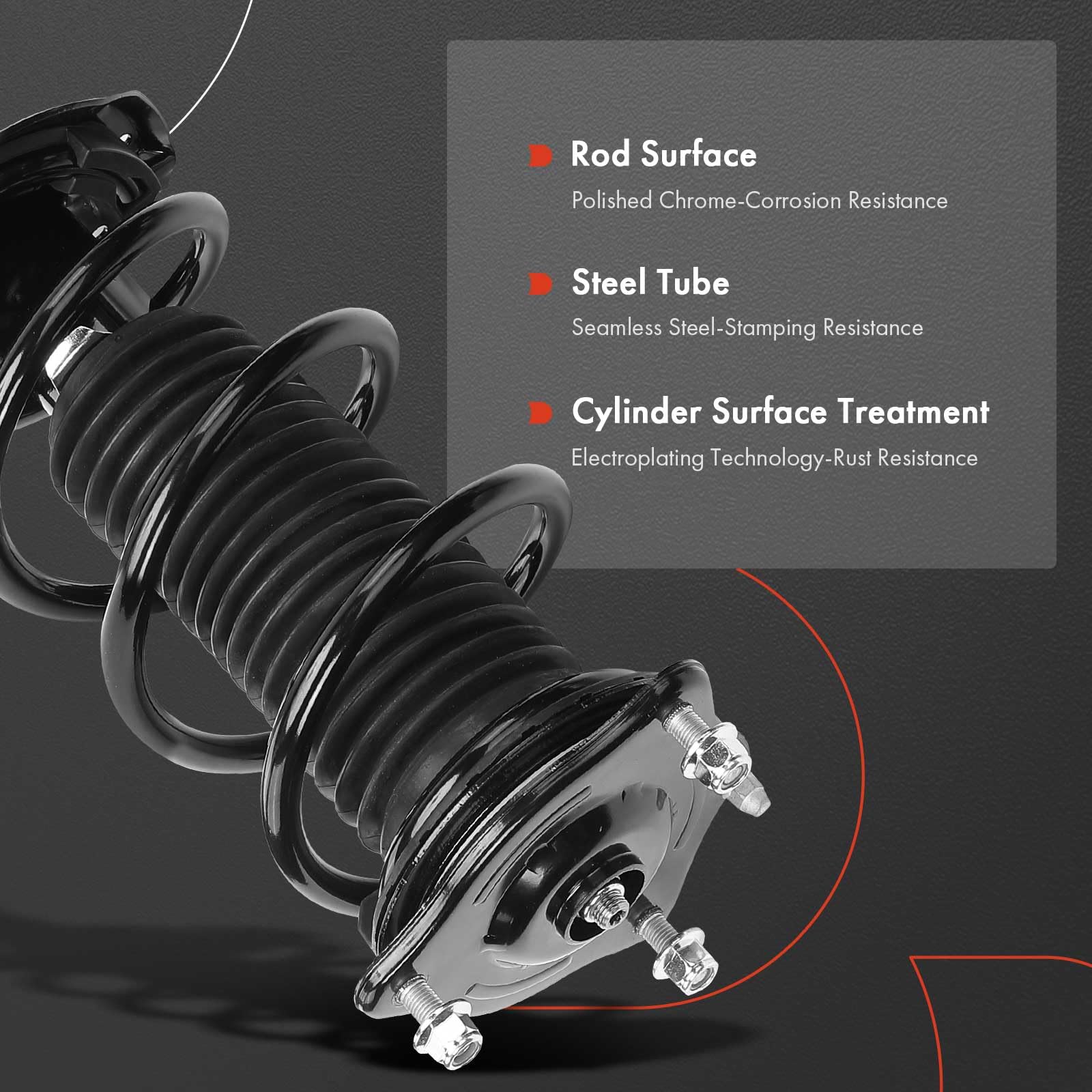 Rod Surface
Polished Chrome-Corrosion Resistance

Steel Tube
Seamless Steel-Stamping Resistance

Cylinder Surface Treatment
Electroplating Technology-Rust Resistance