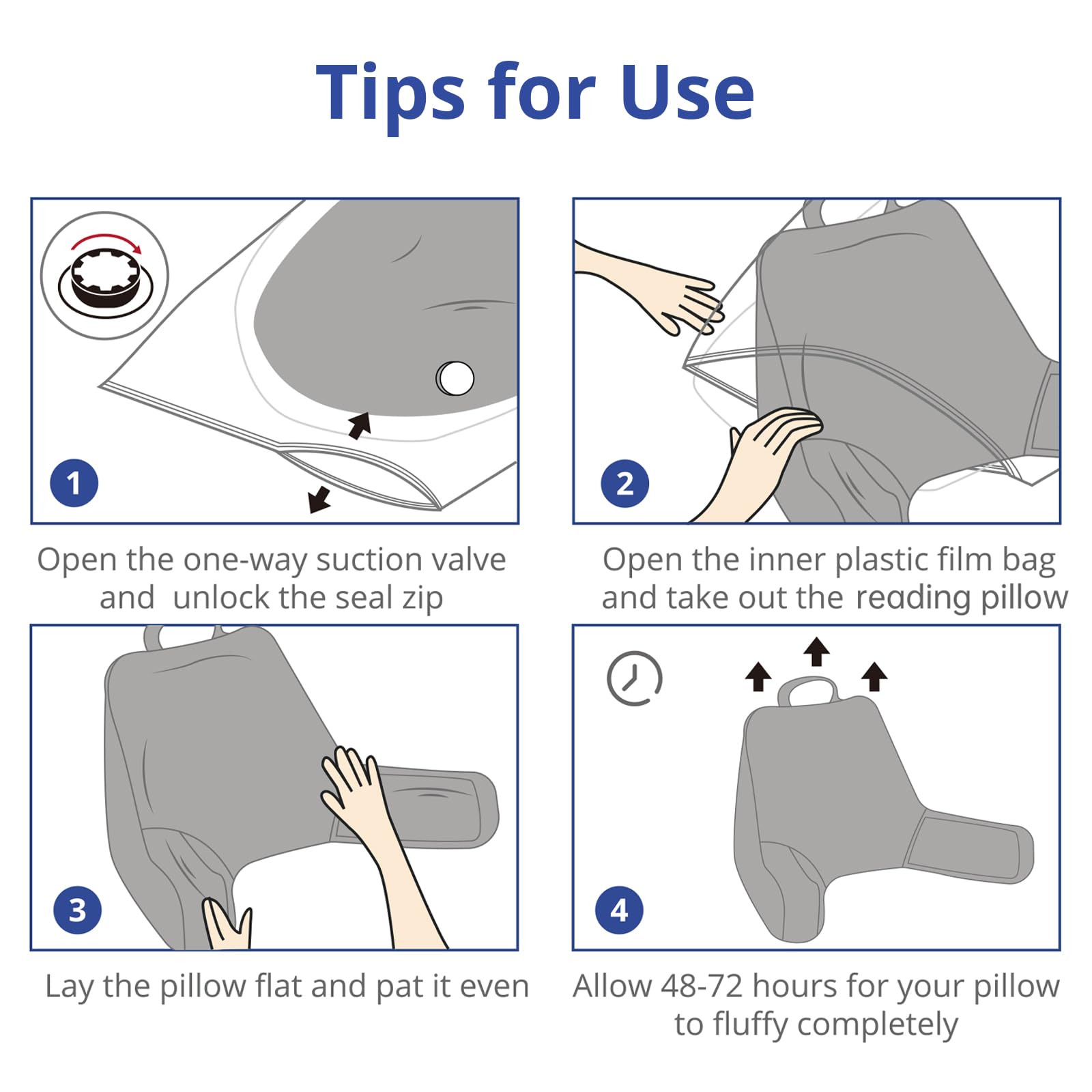 Tips for Use

1

Open the one-way suction valve and unlock the seal zip

2

Open the inner plastic film bag and take out the reading pillow

3

Lay the pillow flat and pat it even

4

Allow 48-72 hours for your pillow to fluffy completely