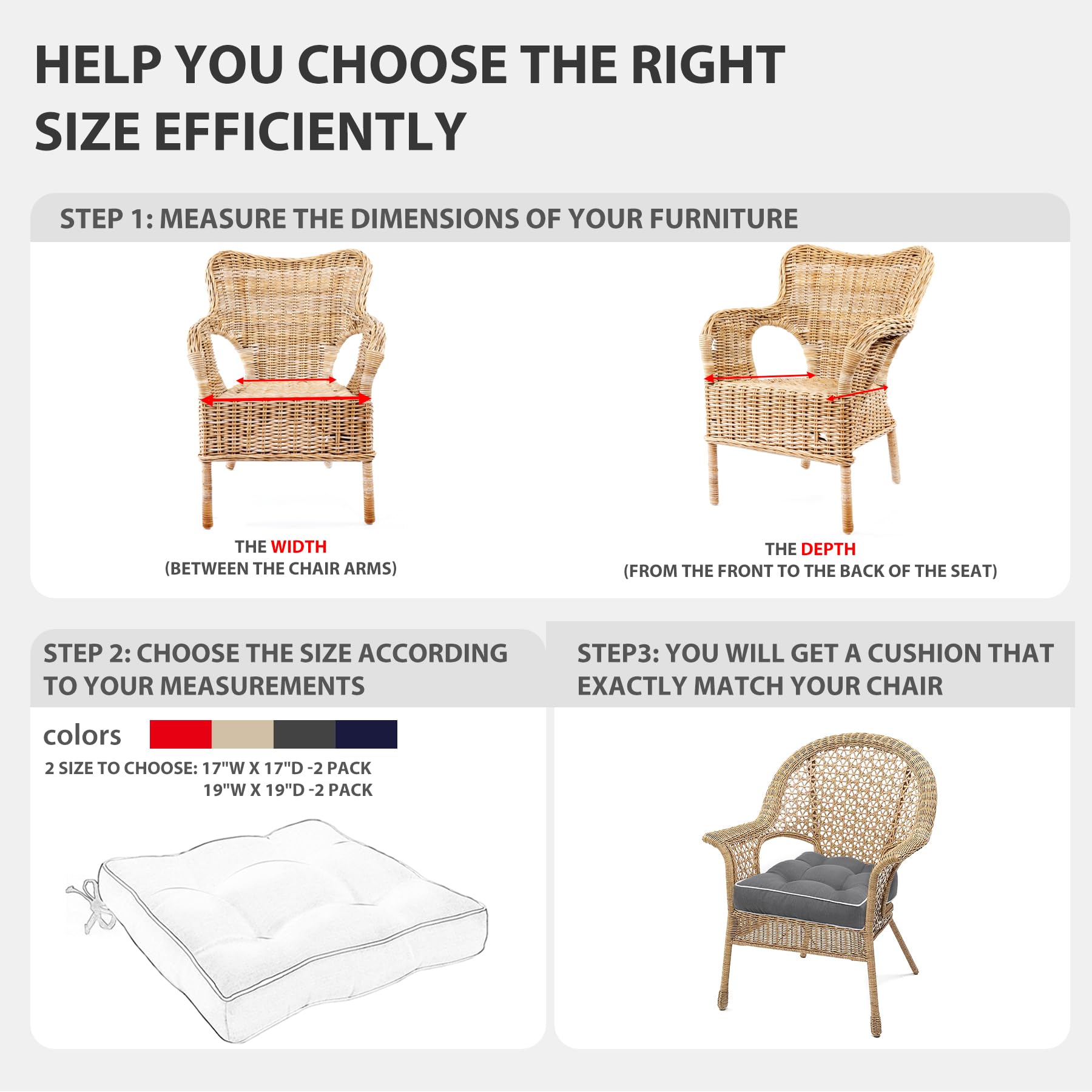 HELP YOU CHOOSE THE RIGHT SIZE EFFICIENTLY

STEP 1: MEASURE THE DIMENSIONS OF YOUR FURNITURE

THE WIDTH
(BETWEEN THE CHAIR ARMS)

THE DEPTH
(FROM THE FRONT TO THE BACK OF THE SEAT)

STEP 2: CHOOSE THE SIZE ACCORDING TO YOUR MEASUREMENTS

colors

2 SIZE TO CHOOSE: 17"W X 17"D -2 PACK
19"W X 19"D -2 PACK

STEP3: YOU WILL GET A CUSHION THAT EXACTLY MATCH YOUR CHAIR