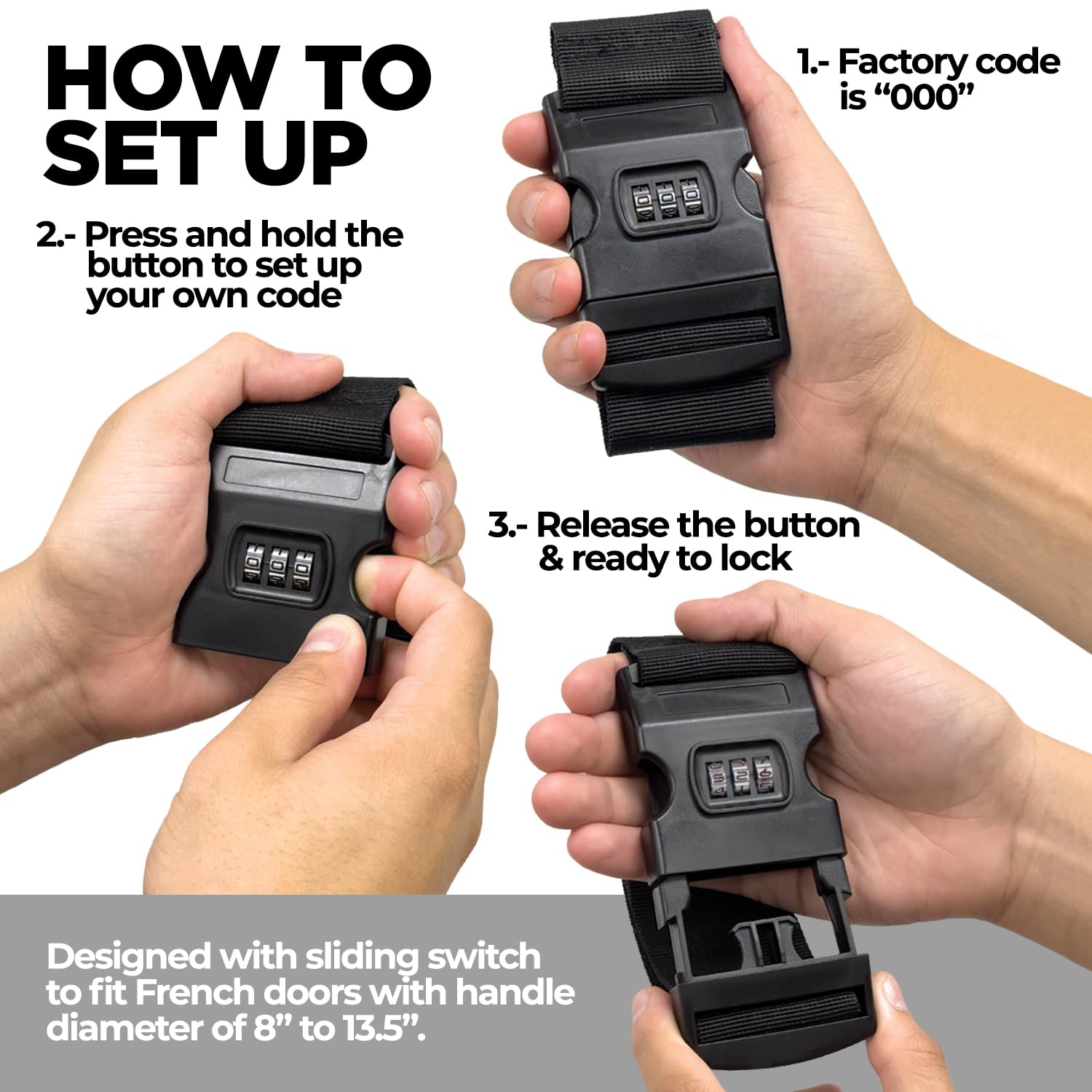 HOW TO SET UP

1.- Factory code is “000”

2.- Press and hold the button to set up your own code

3.- Release the button & ready to lock

Designed with sliding switch to fit French doors with handle diameter of 8” to 13.5”.