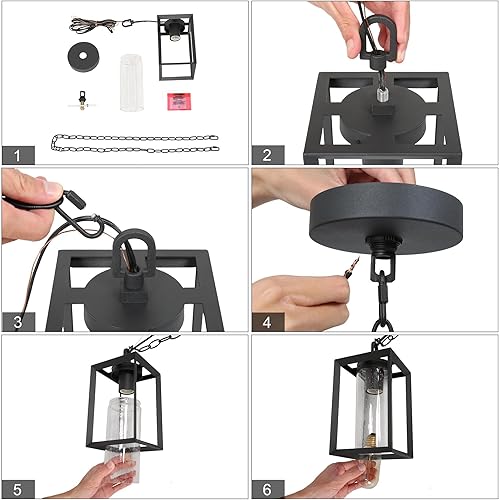 1

2

3

4

5

6