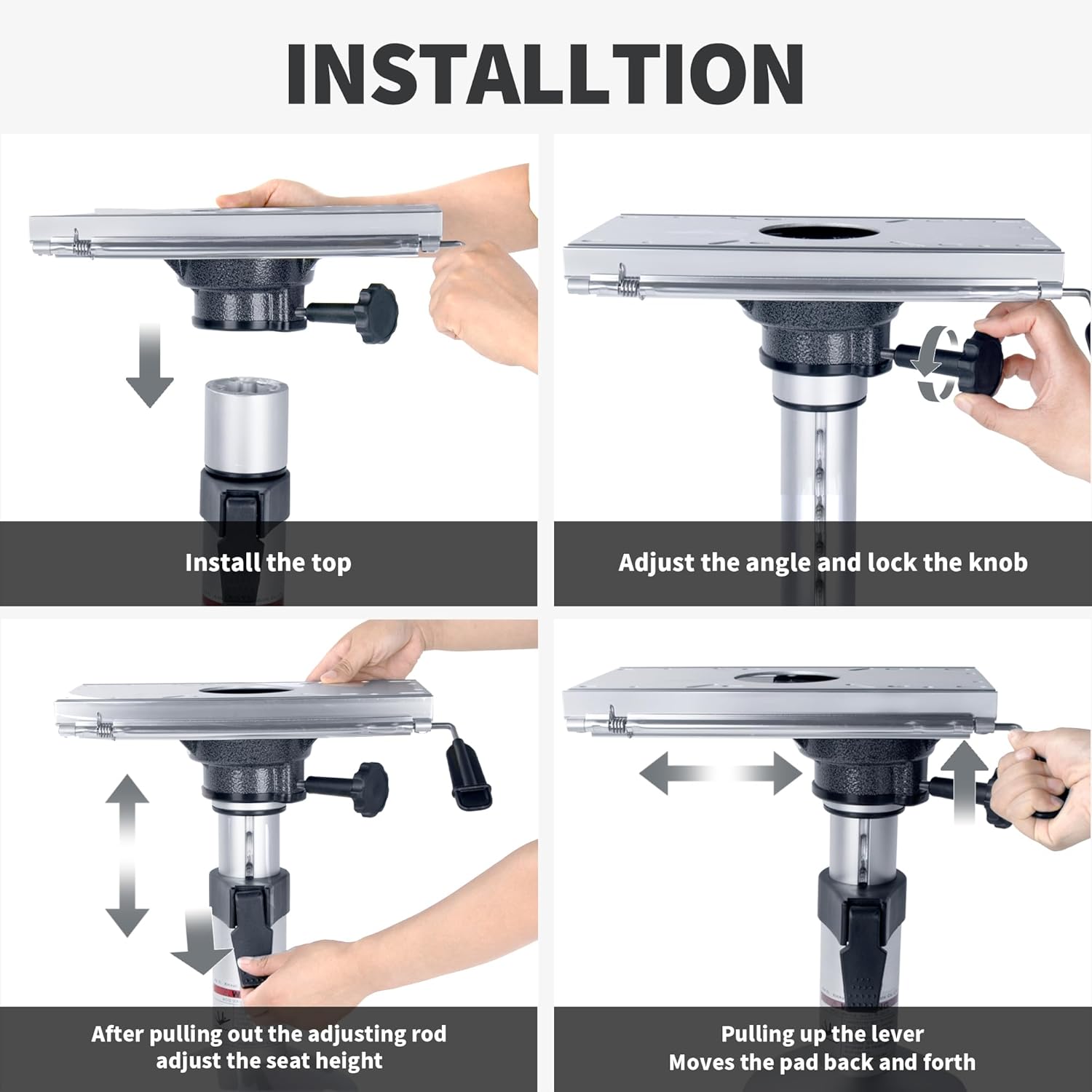 INSTALLTION

Install the top

Adjust the angle and lock the knob

After pulling out the adjusting rod
adjust the seat height

Pulling up the lever
Moves the pad back and forth