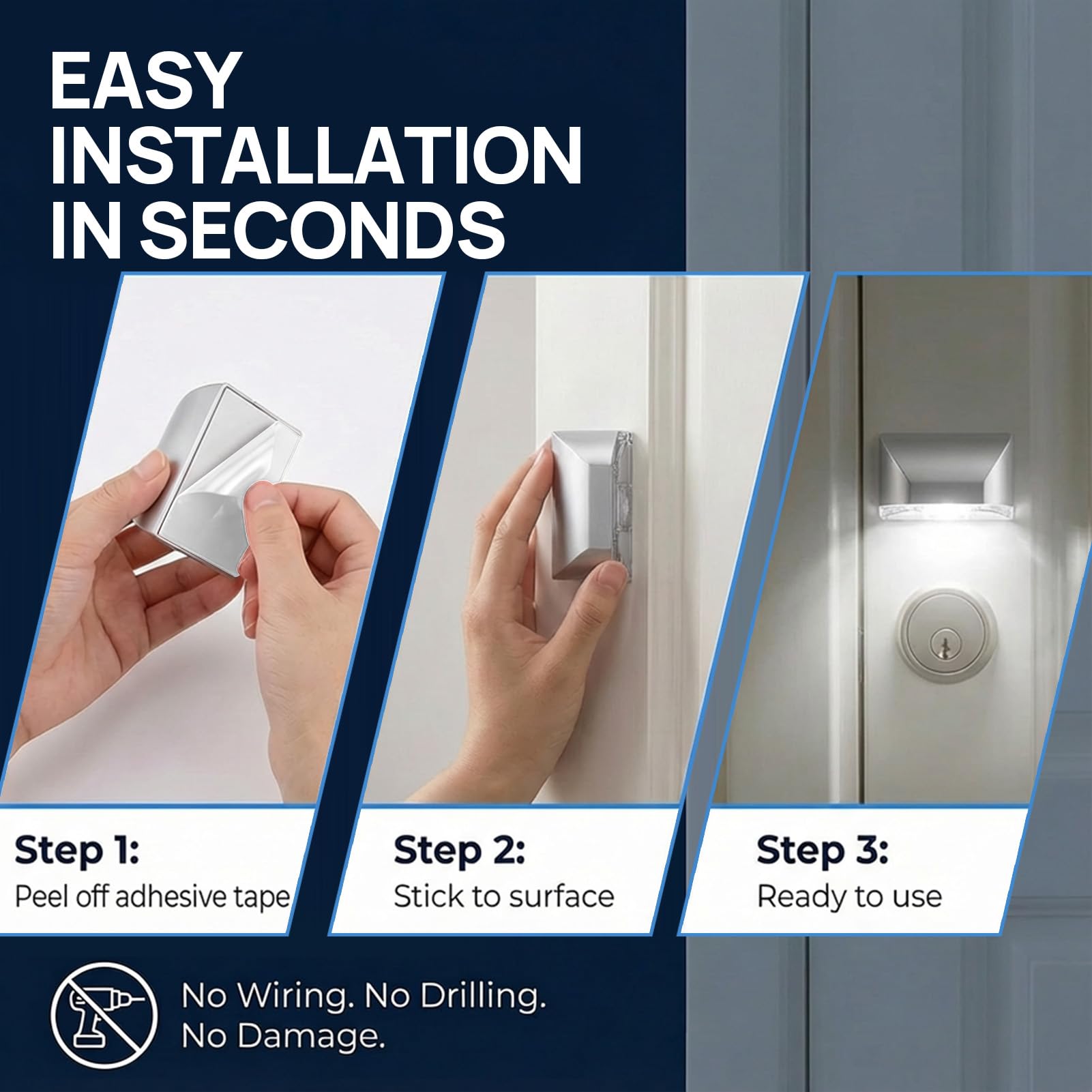 EASY INSTALLATION IN SECONDS

Step 1:
Peel off adhesive tape

Step 2:
Stick to surface

Step 3:
Ready to use

No Wiring. No Drilling.
No Damage.