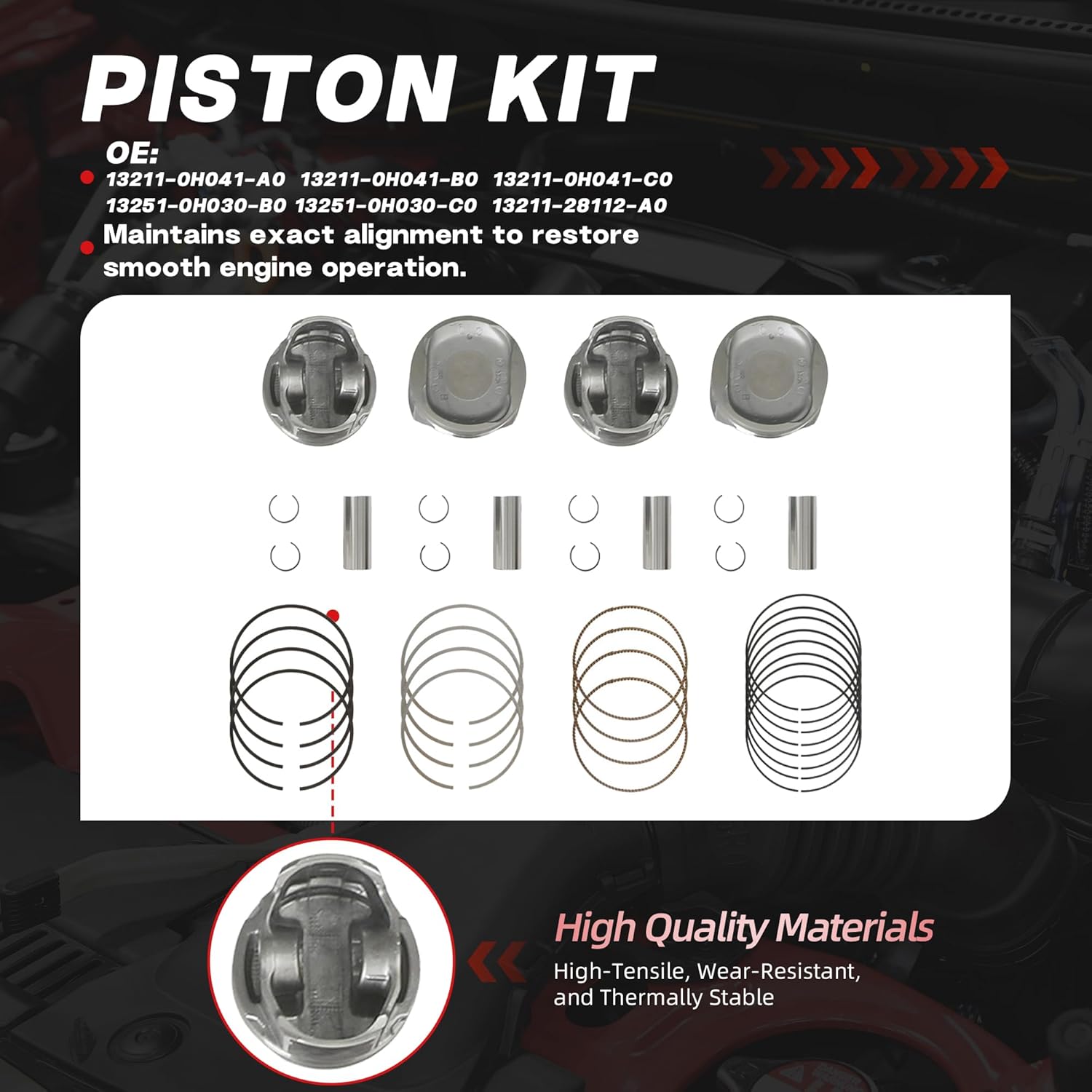 PISTON KIT

OE:

13211-0H041-A0 13211-0H041-B0 13211-0H041-C0
13251-0H030-B0 13251-0H030-C0 13211-28112-A0

Maintains exact alignment to restore smooth engine operation.

High Quality Materials

High-Tensile, Wear-Resistant, and Thermally Stable