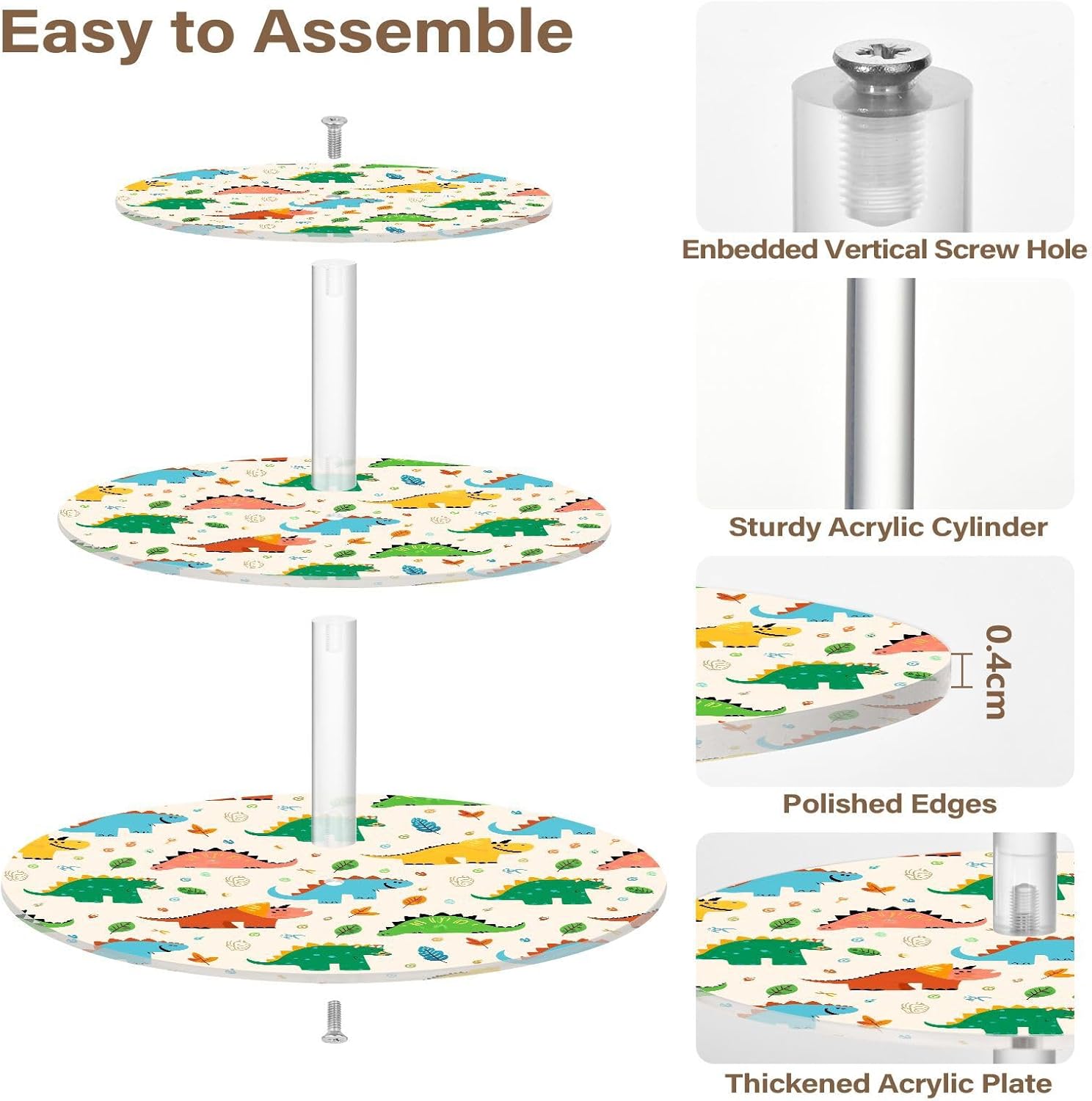 Easy to Assemble

Enbedded Vertical Screw Hole

Sturdy Acrylic Cylinder

0.4cm

Polished Edges

Thickened Acrylic Plate