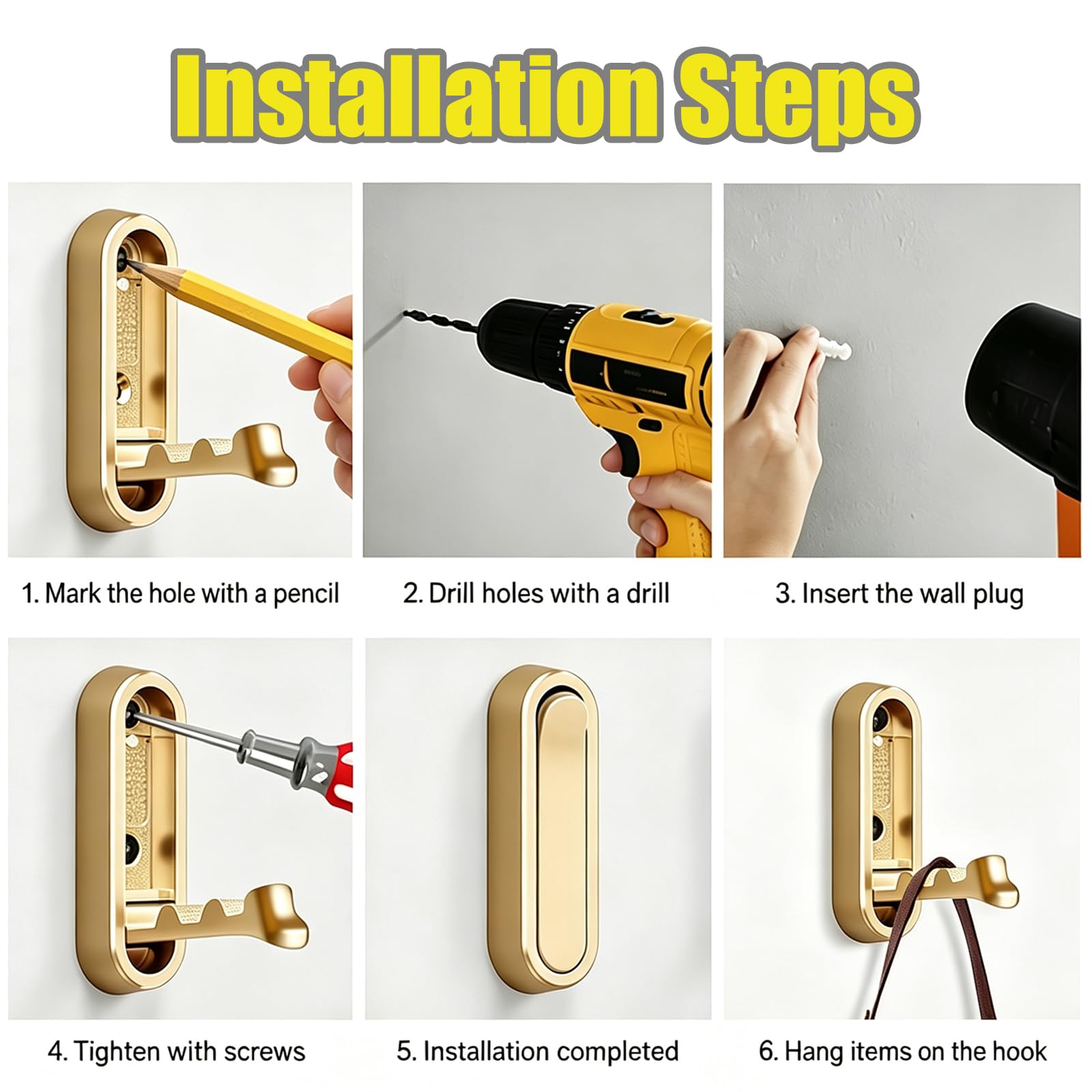 Installation Steps

1. Mark the hole with a pencil

2. Drill holes with a drill

3. Insert the wall plug

4. Tighten with screws

5. Installation completed

6. Hang items on the hook