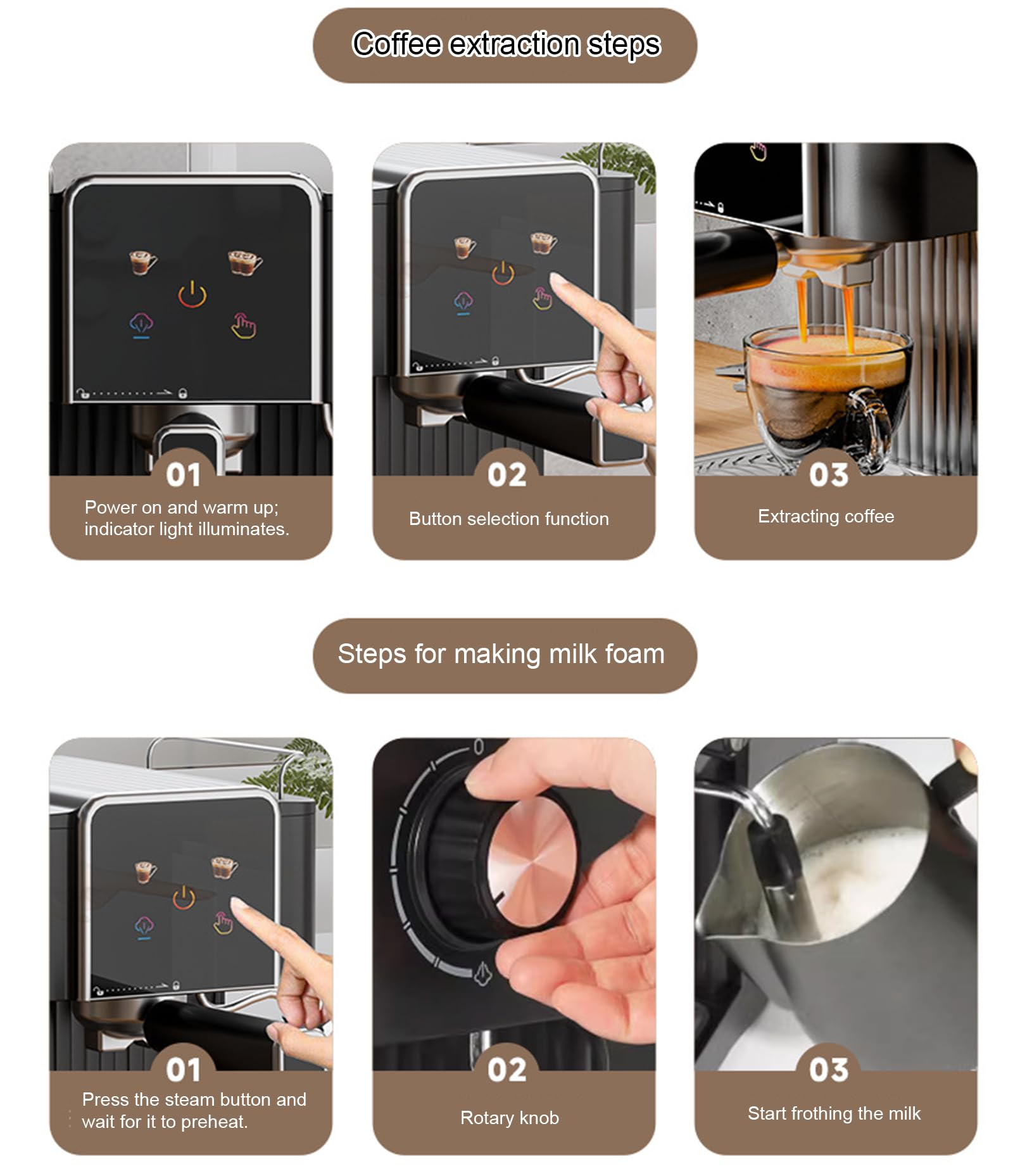 Coffee extraction steps

01
Power on and warm up; indicator light illuminates.

02
Button selection function

03
Extracting coffee

Steps for making milk foam

01
Press the steam button and wait for it to preheat.

02
Rotary knob

03
Start frothing the milk