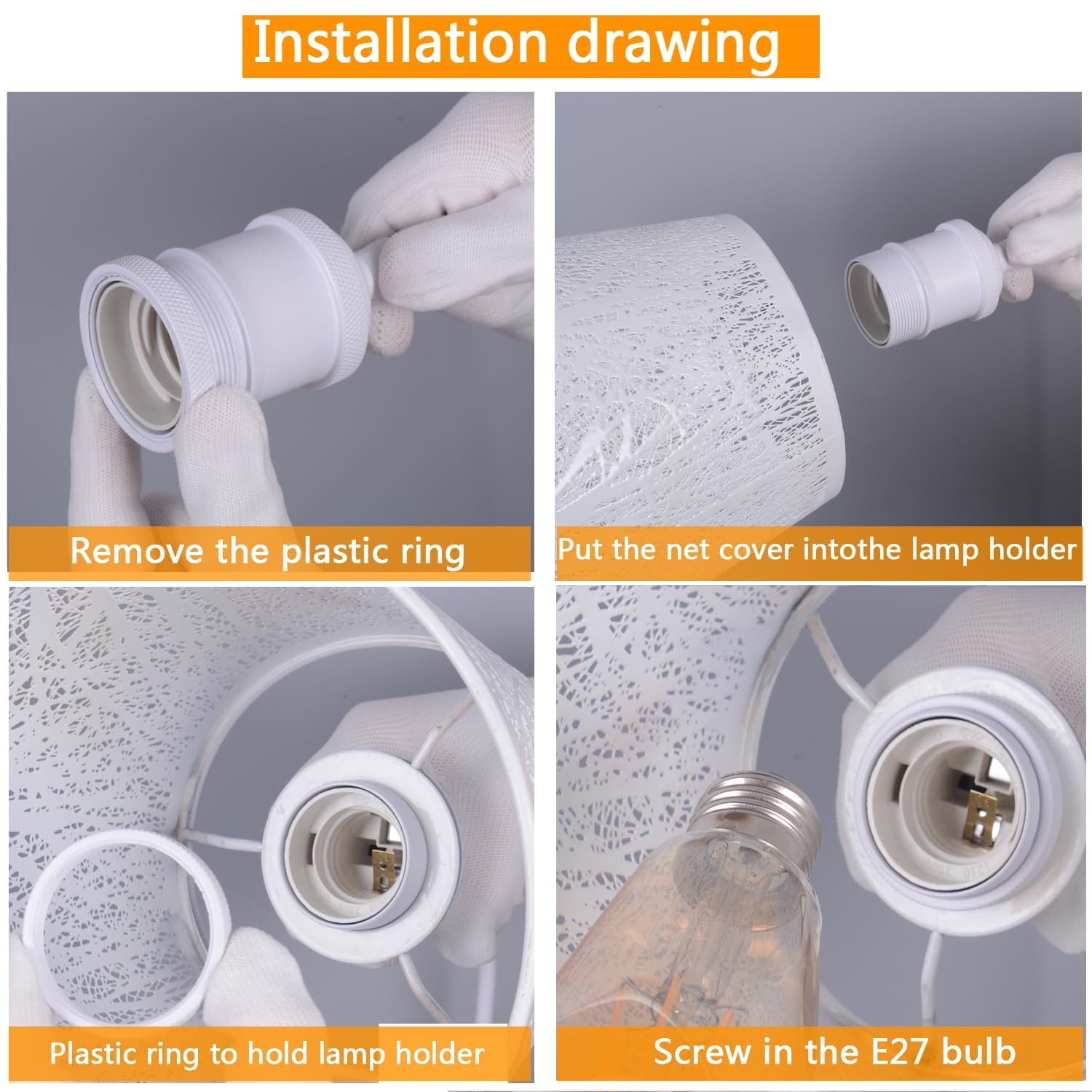 Installation drawing

Remove the plastic ring

Put the net cover intothe lamp holder

Plastic ring to hold lamp holder

Screw in the E27 bulb