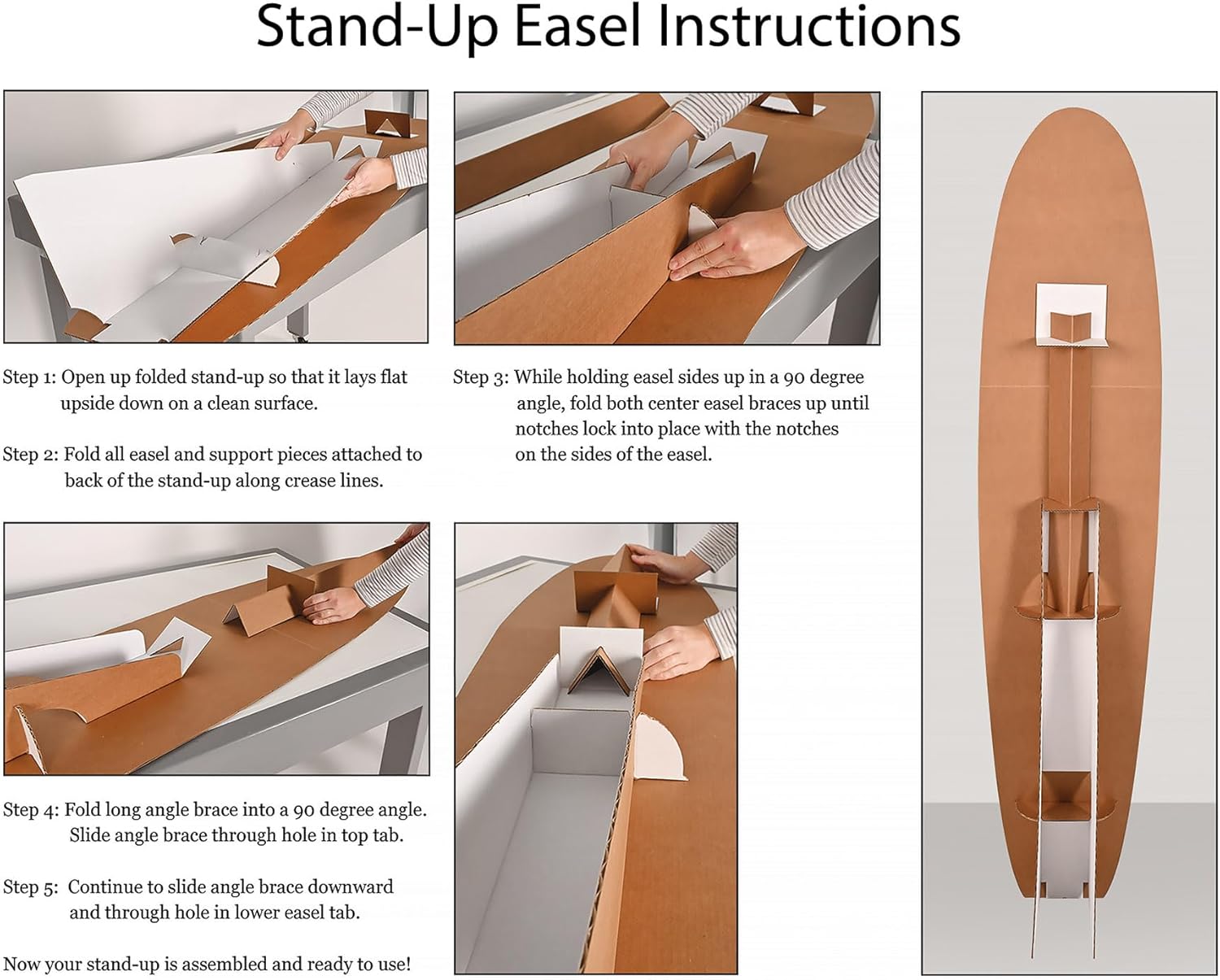 Stand-Up Easel Instructions

Step 1: Open up folded stand-up so that it lays flat upside down on a clean surface.

Step 2: Fold all easel and support pieces attached to back of the stand-up along crease lines.

Step 3: While holding easel sides up in a 90 degree angle, fold both center easel braces up until notches lock into place with the notches on the sides of the easel.

Step 4: Fold long angle brace into a 90 degree angle. Slide angle brace through hole in top tab.

Step 5: Continue to slide angle brace downward and through hole in lower easel tab.

Now your stand-up is assembled and ready to use!