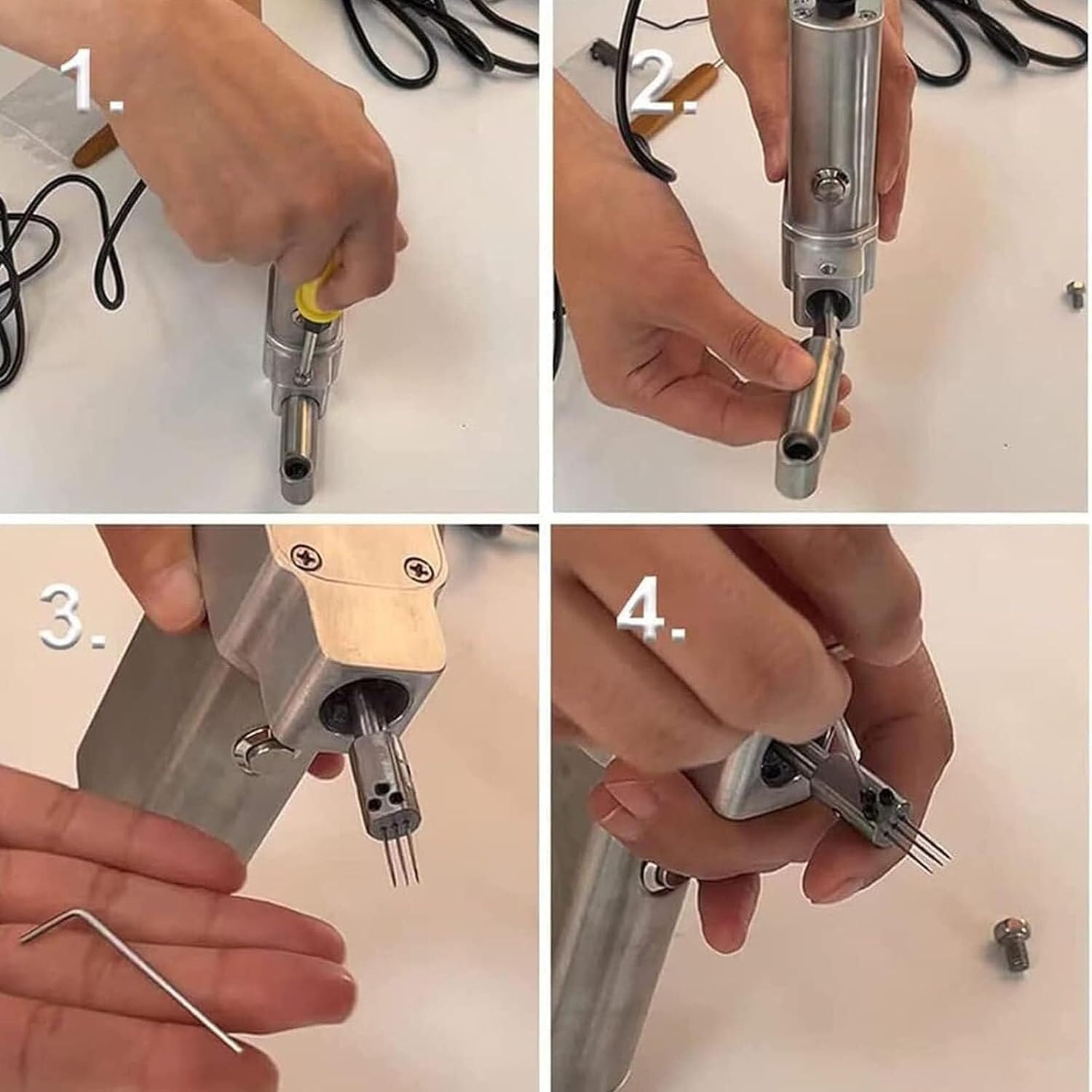 1.

2.

3.

4.