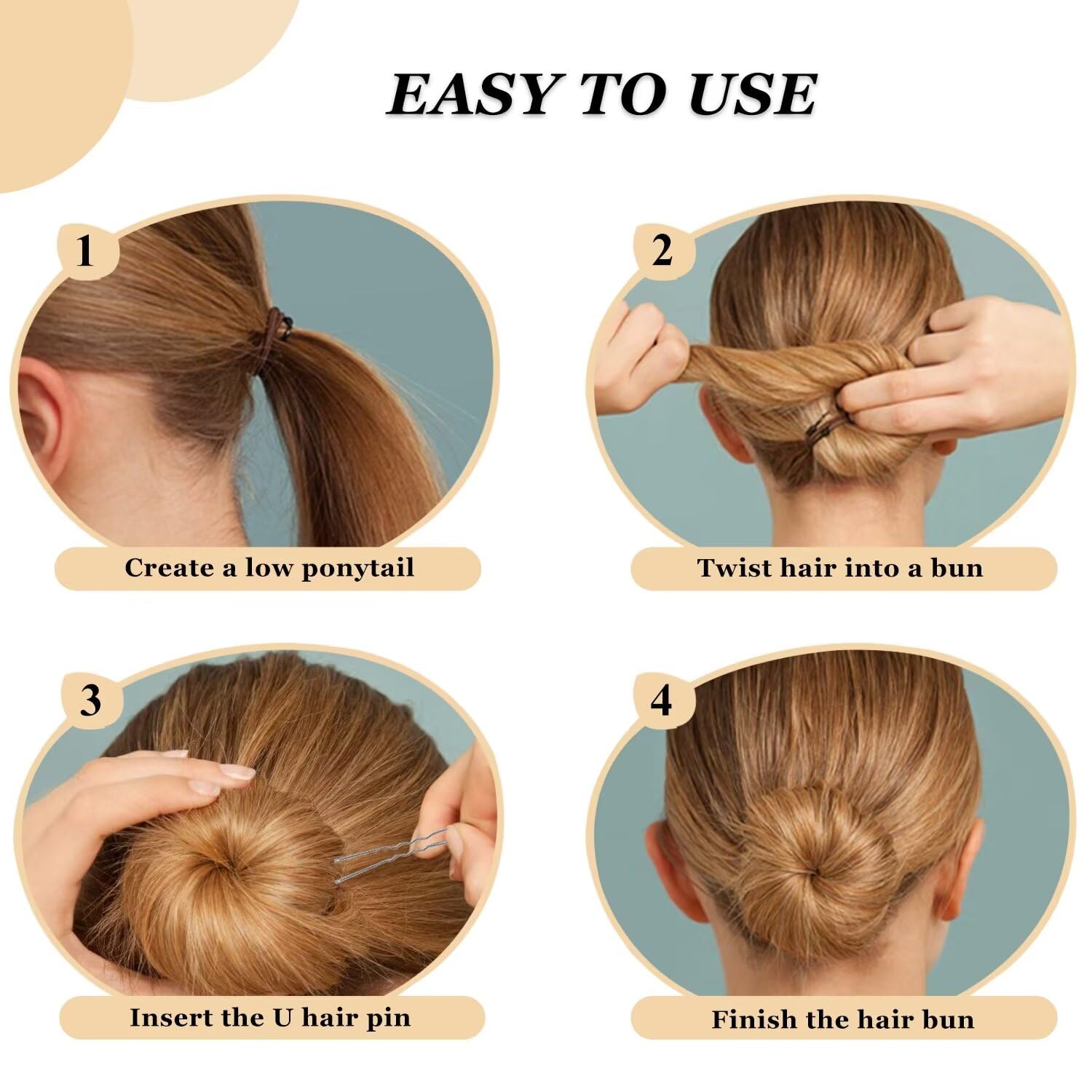 EASY TO USE

1

Create a low ponytail

2

Twist hair into a bun

3

Insert the U hair pin

4

Finish the hair bun