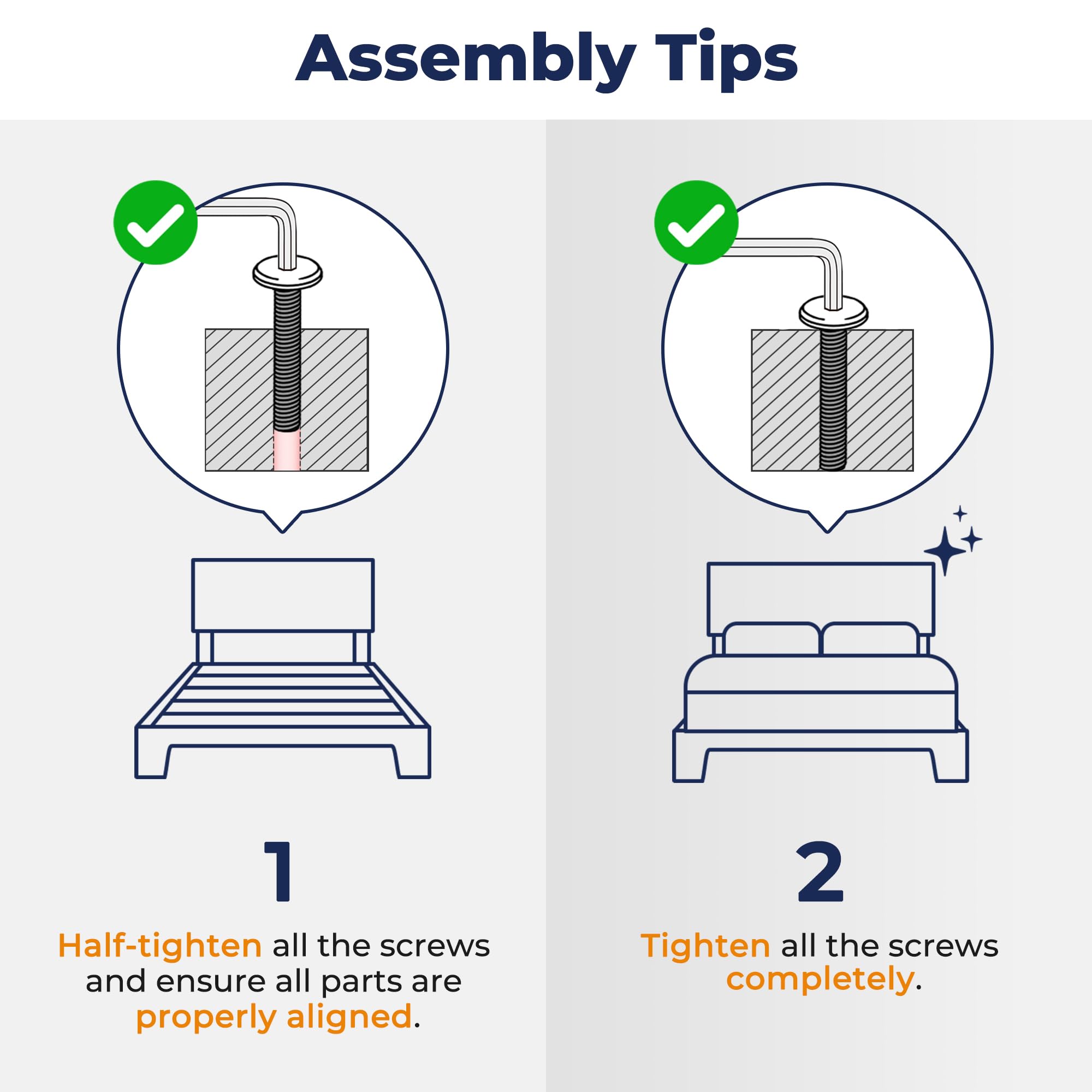 Assembly Tips

1

Half-tighten all the screws and ensure all parts are properly aligned.

2

Tighten all the screws completely.