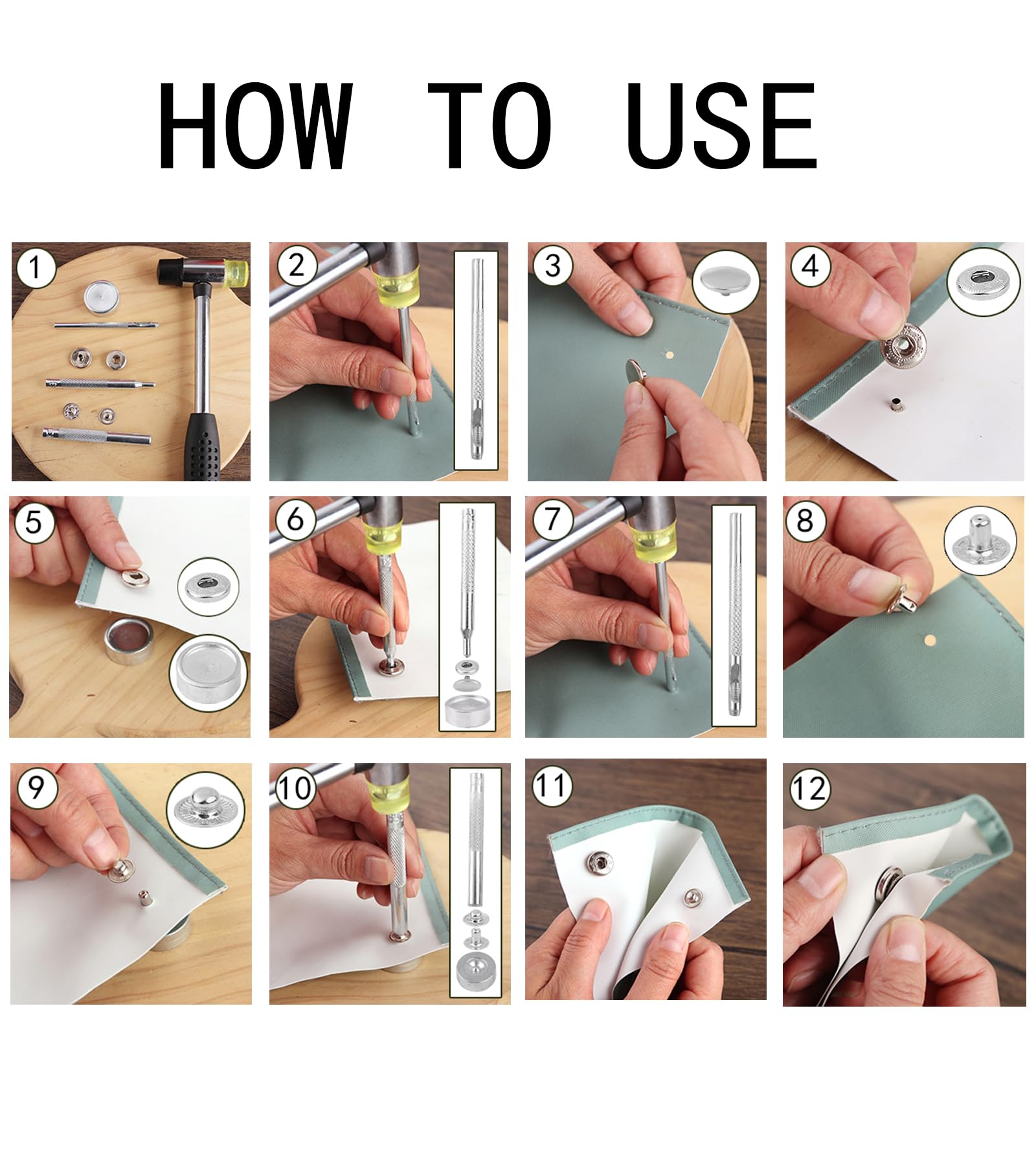 HOW TO USE

1

2

3

4

5

6

7

8

9

10

11

12