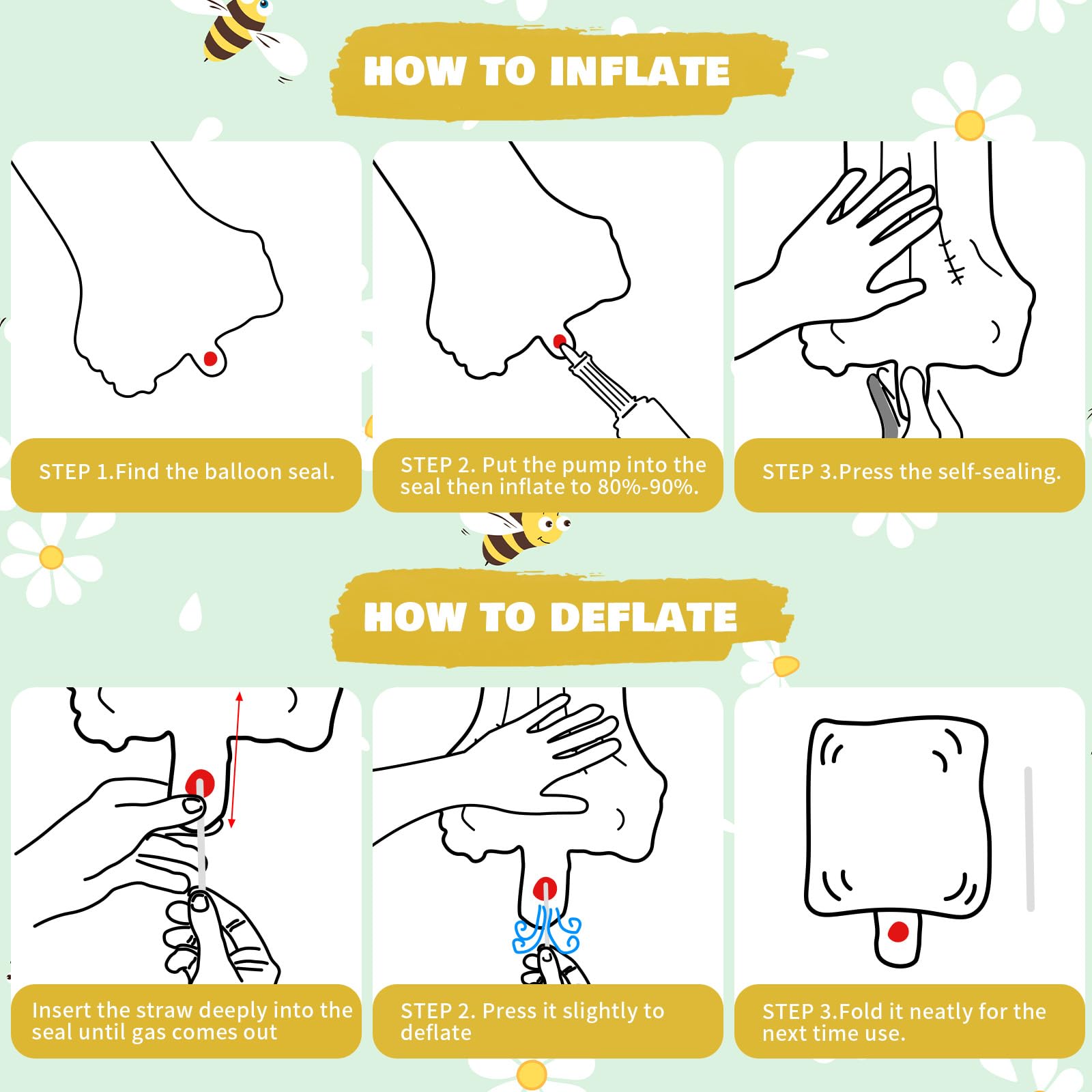 HOW TO INFLATE

STEP 1.Find the balloon seal.

STEP 2. Put the pump into the seal then inflate to 80%-90%.

STEP 3.Press the self-sealing.

HOW TO DEFLATE

Insert the straw deeply into the seal until gas comes out

STEP 2. Press it slightly to deflate

STEP 3.Fold it neatly for the next time use.