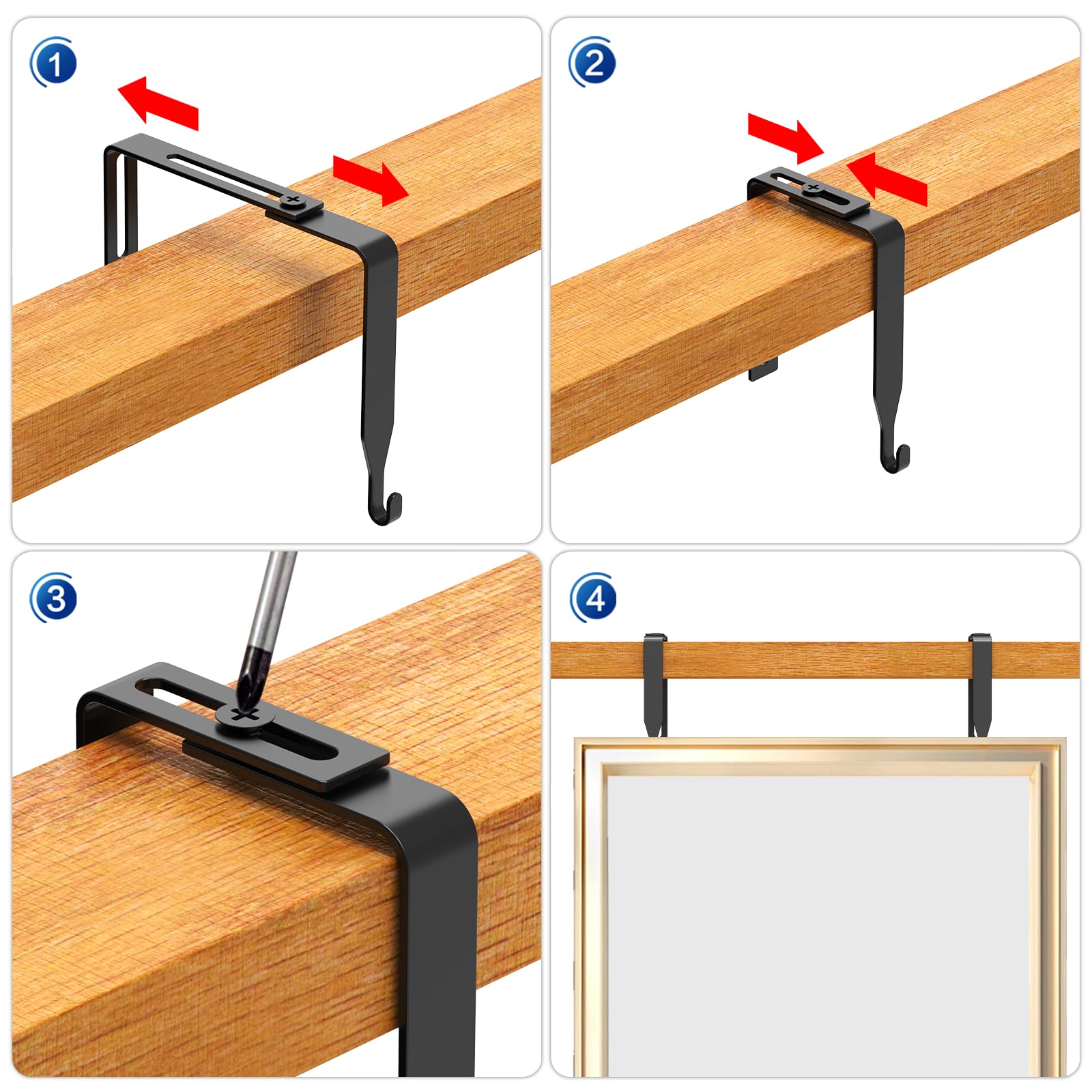 1

2

3

4