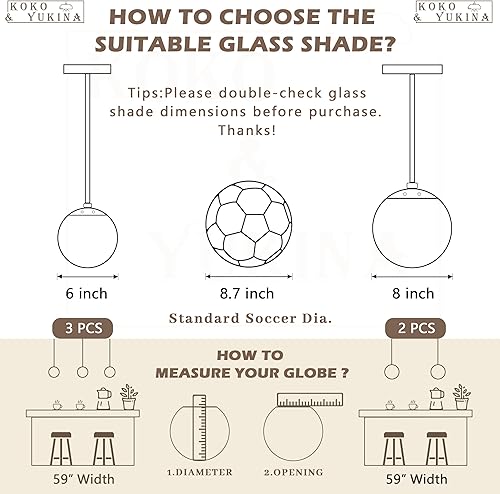 KOKO & YUKINA

HOW TO CHOOSE THE SUITABLE GLASS SHADE?

KOKO & YUKINA

Tips:Please double-check glass shade dimensions before purchase. Thanks!

6 inch

8.7 inch

8 inch

Standard Soccer Dia.

3 PCS

2 PCS

HOW TO MEASURE YOUR GLOBE ?

59" Width

1.DIAMETER

2.OPENING

59" Width