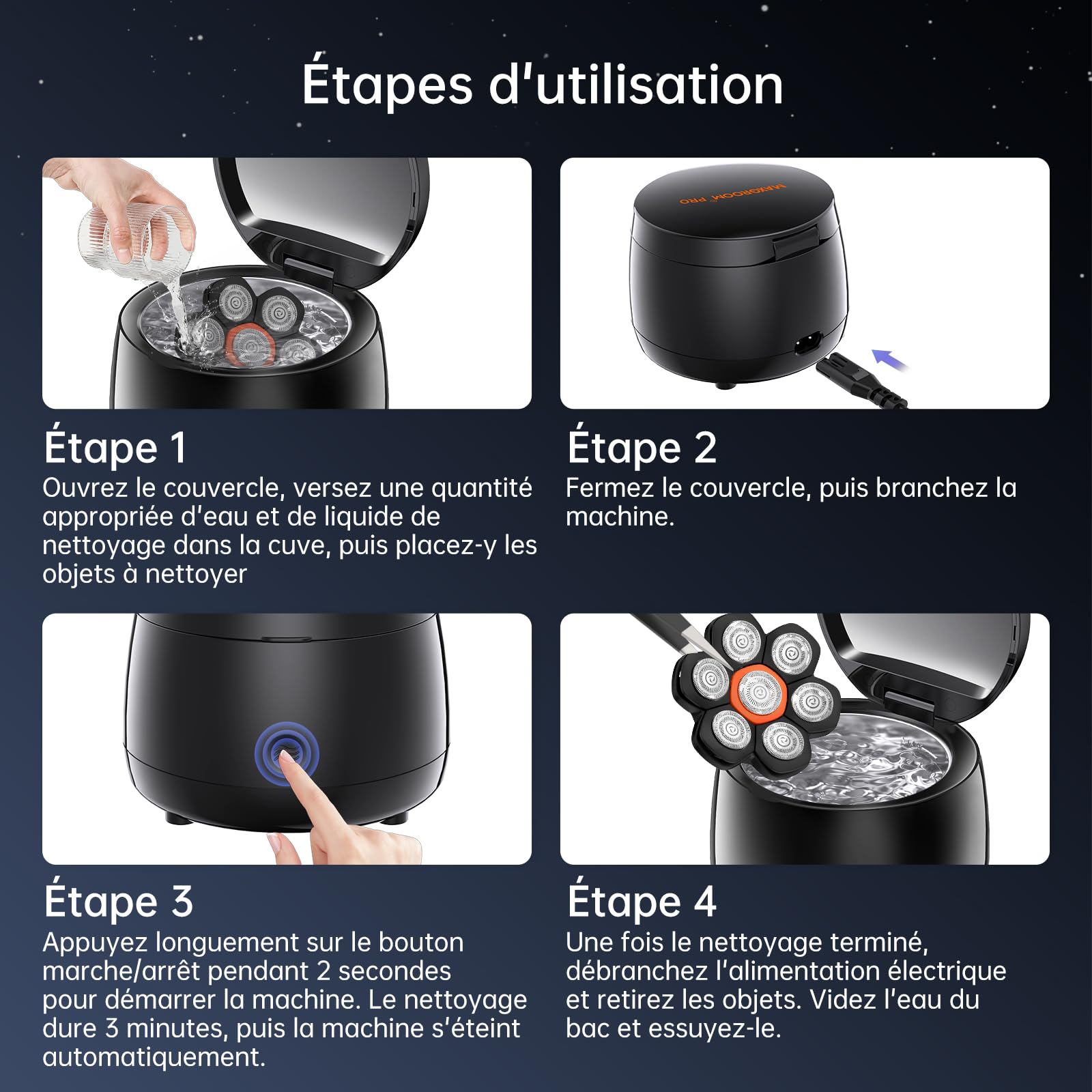 Étapes d'utilisation

MAXGROOM PRO

Étape 1
Ouvrez le couvercle, versez une quantité appropriée d'eau et de liquide de nettoyage dans la cuve, puis placez-y les objets à nettoyer

Étape 2
Fermez le couvercle, puis branchez la machine.

Étape 3
Appuyez longuement sur le bouton marche/arrêt pendant 2 secondes pour démarrer la machine. Le nettoyage dure 3 minutes, puis la machine s'éteint automatiquement.

Étape 4
Une fois le nettoyage terminé, débranchez l'alimentation électrique et retirez les objets. Videz l'eau du bac et essuyez-le.