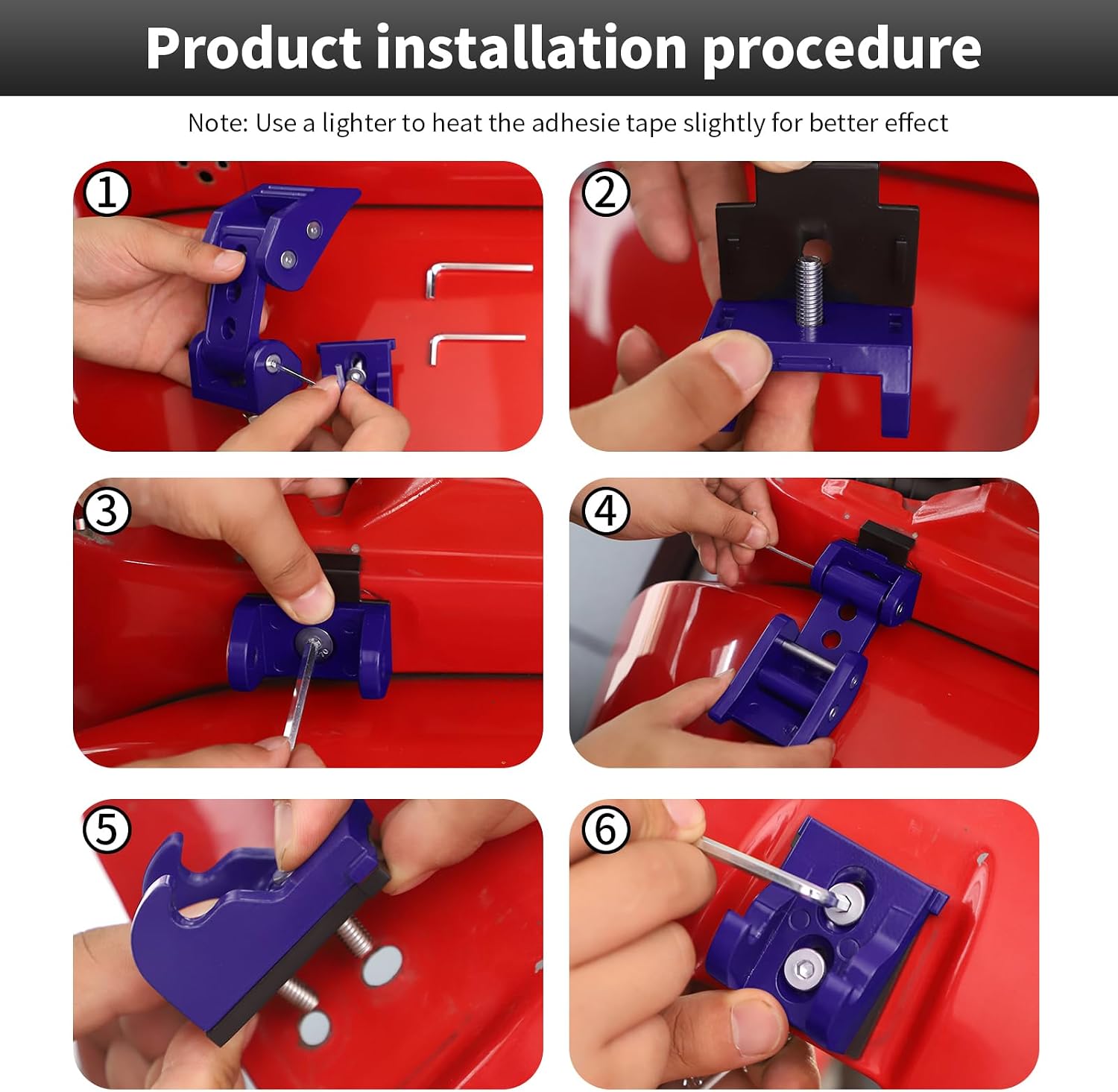 Product installation procedure

Note: Use a lighter to heat the adhesie tape slightly for better effect

①

②

③

④

⑤

⑥